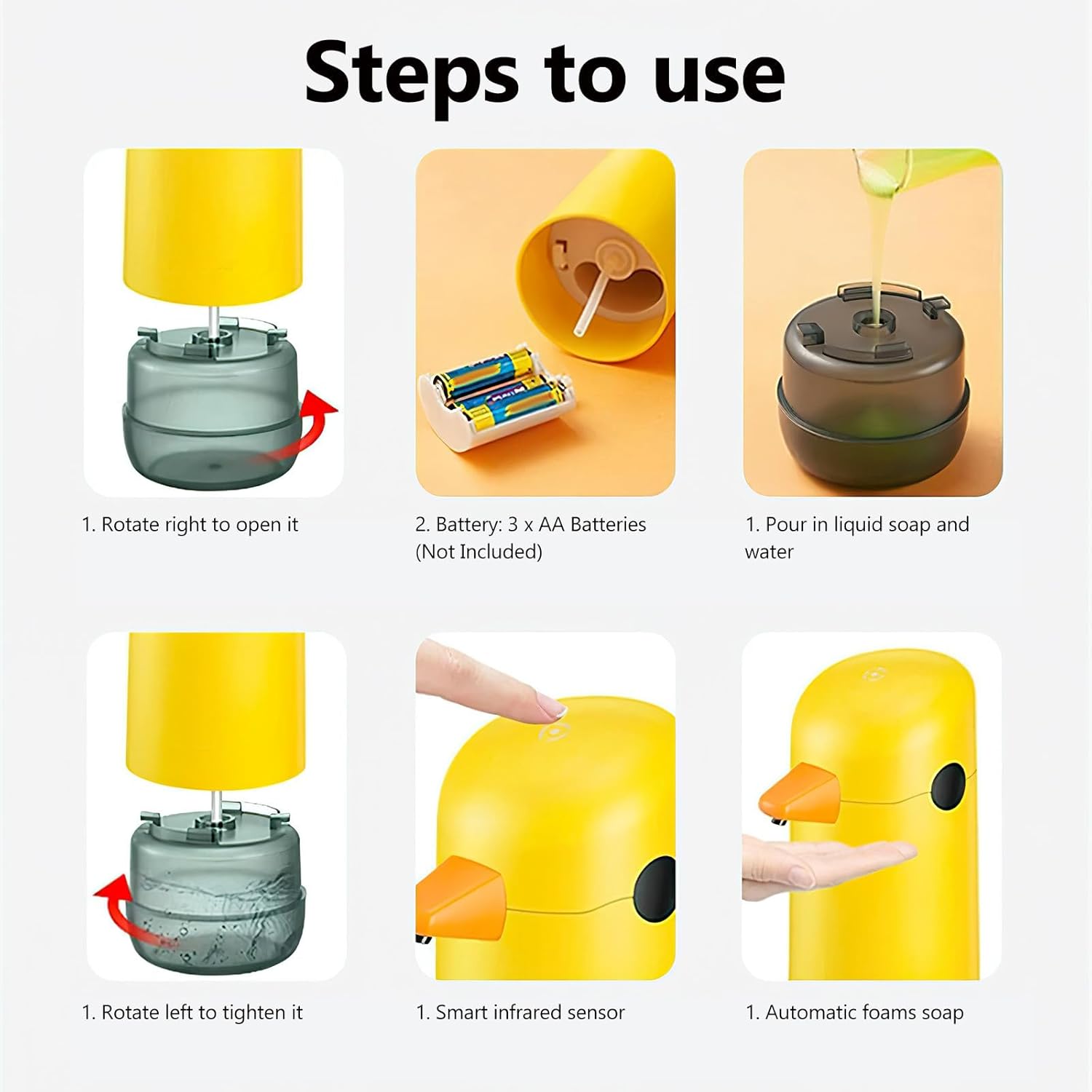 Steps to use

1. Rotate right to open it

2. Battery: 3 x AA Batteries (Not Included)

1. Pour in liquid soap and water

1. Rotate left to tighten it

1. Smart infrared sensor

1. Automatic foams soap