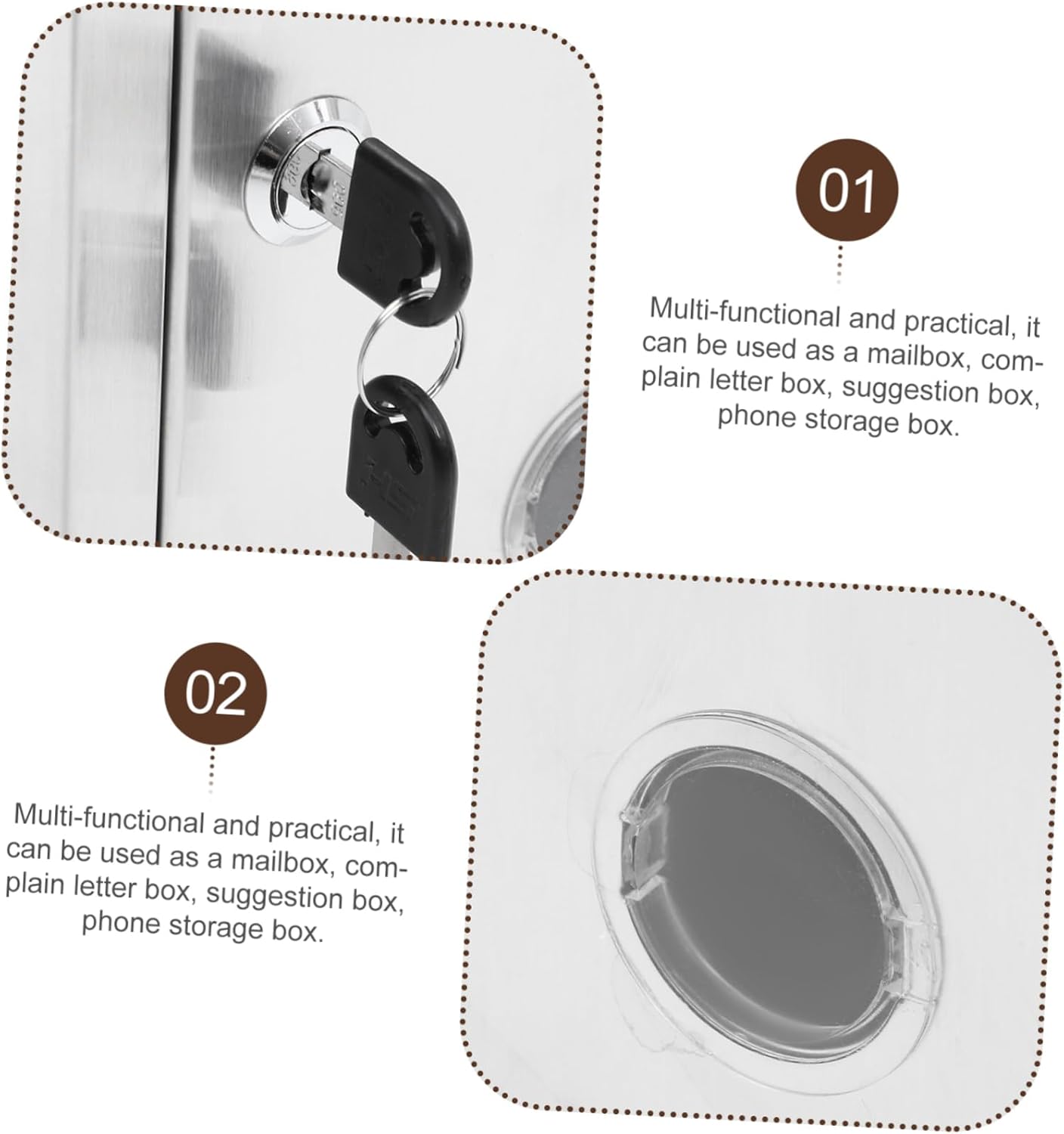 01

Multi-functional and practical, it can be used as a mailbox, complain letter box, suggestion box, phone storage box.

02

Multi-functional and practical, it can be used as a mailbox, complain letter box, suggestion box, phone storage box.