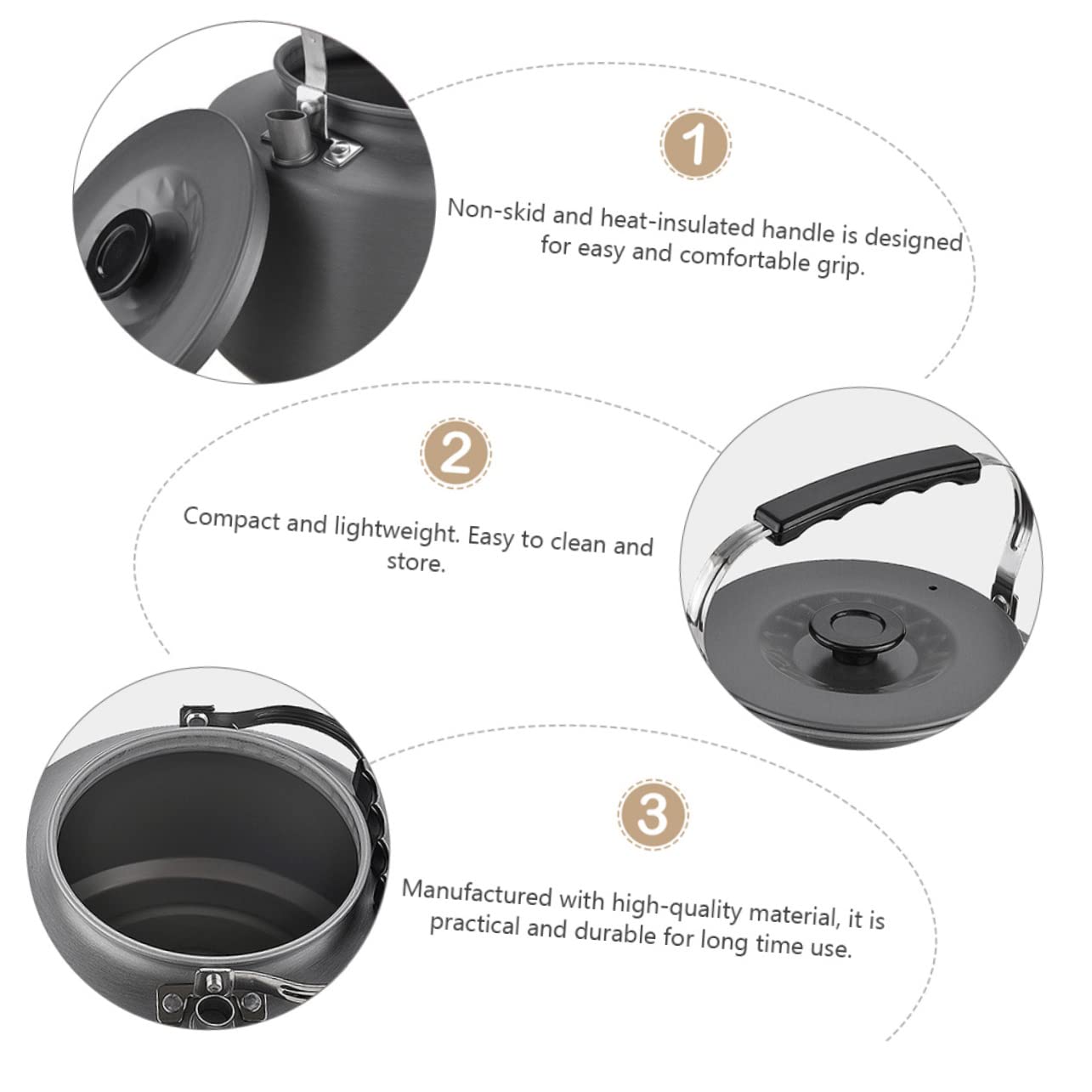 1

Non-skid and heat-insulated handle is designed for easy and comfortable grip.

2

Compact and lightweight. Easy to clean and store.

3

Manufactured with high-quality material, it is practical and durable for long time use.