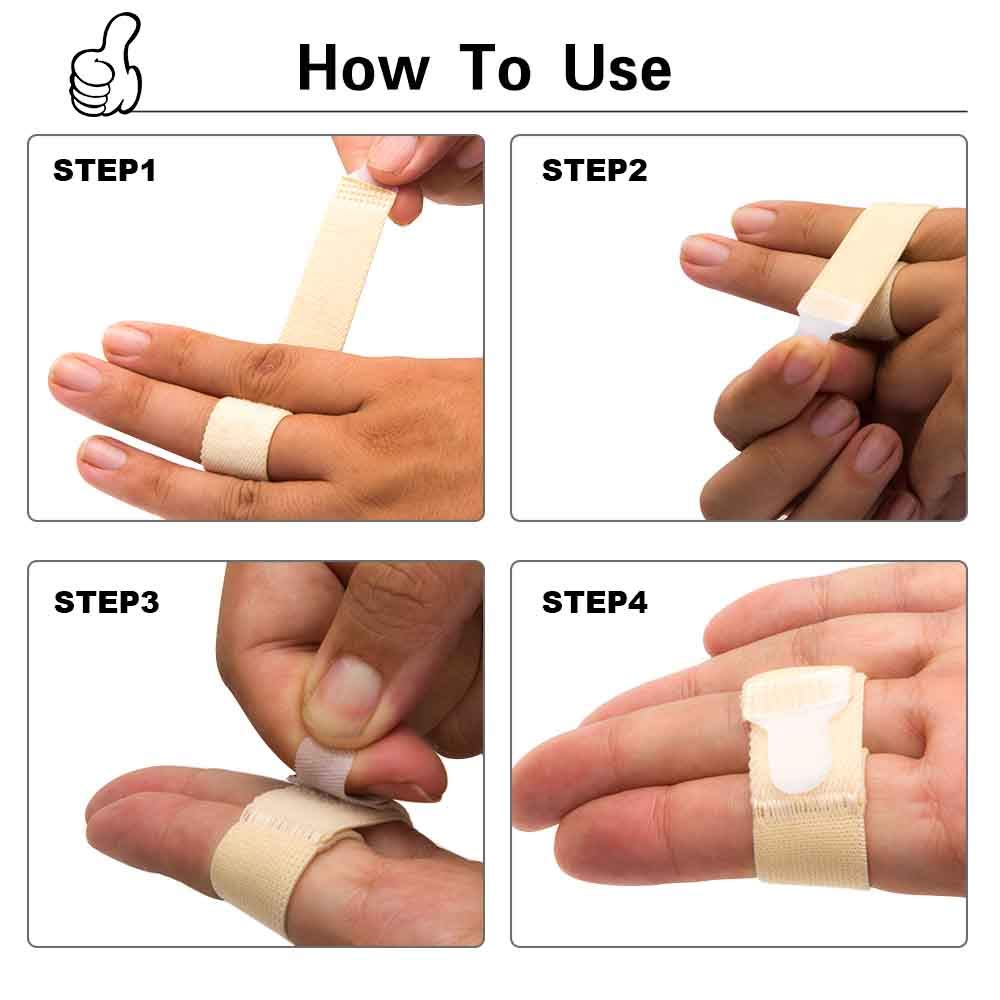 How To Use

STEP1

STEP2

STEP3

STEP4