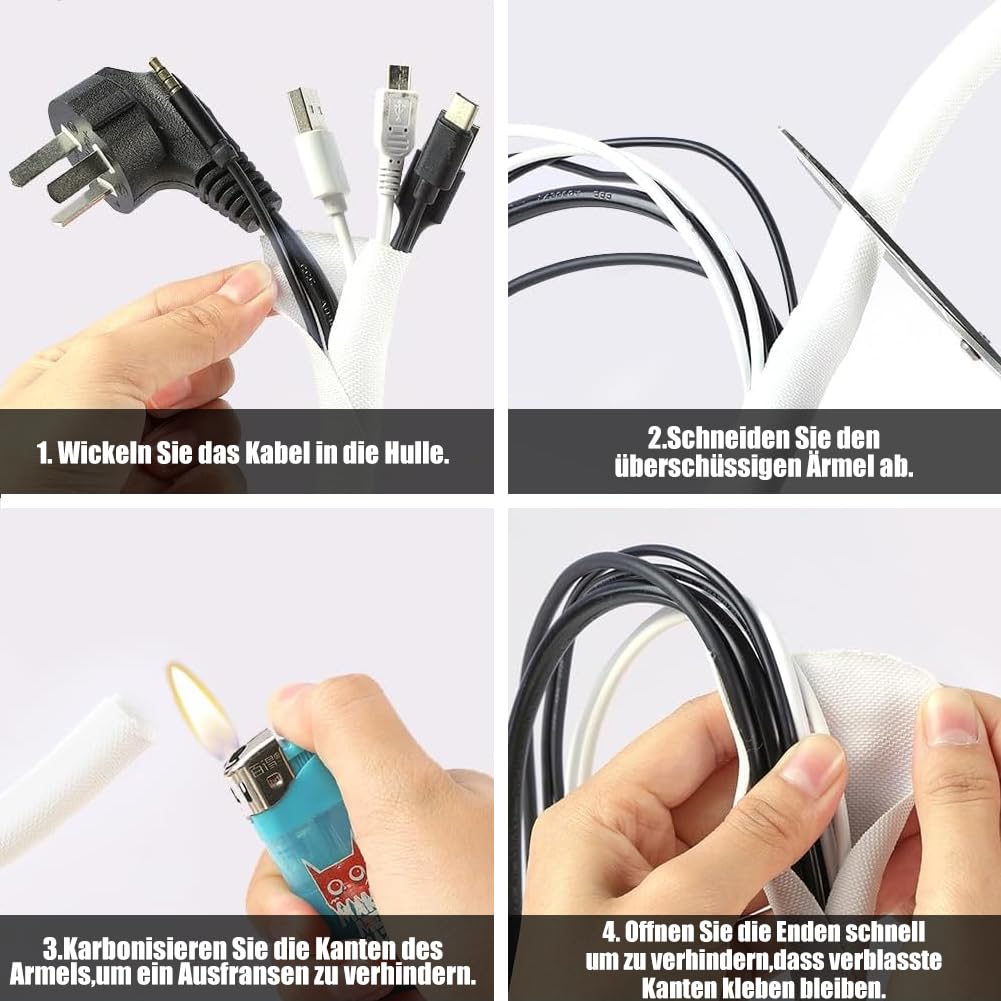 1. Wickeln Sie das Kabel in die Hulle.

2.Schneiden Sie den überschüssigen Ärmel ab.

3.Karbonisieren Sie die Kanten des Armels,um ein Ausfransen zu verhindern.

4. Offnen Sie die Enden schnell um zu verhindern,dass verblasste Kanten kleben bleiben.