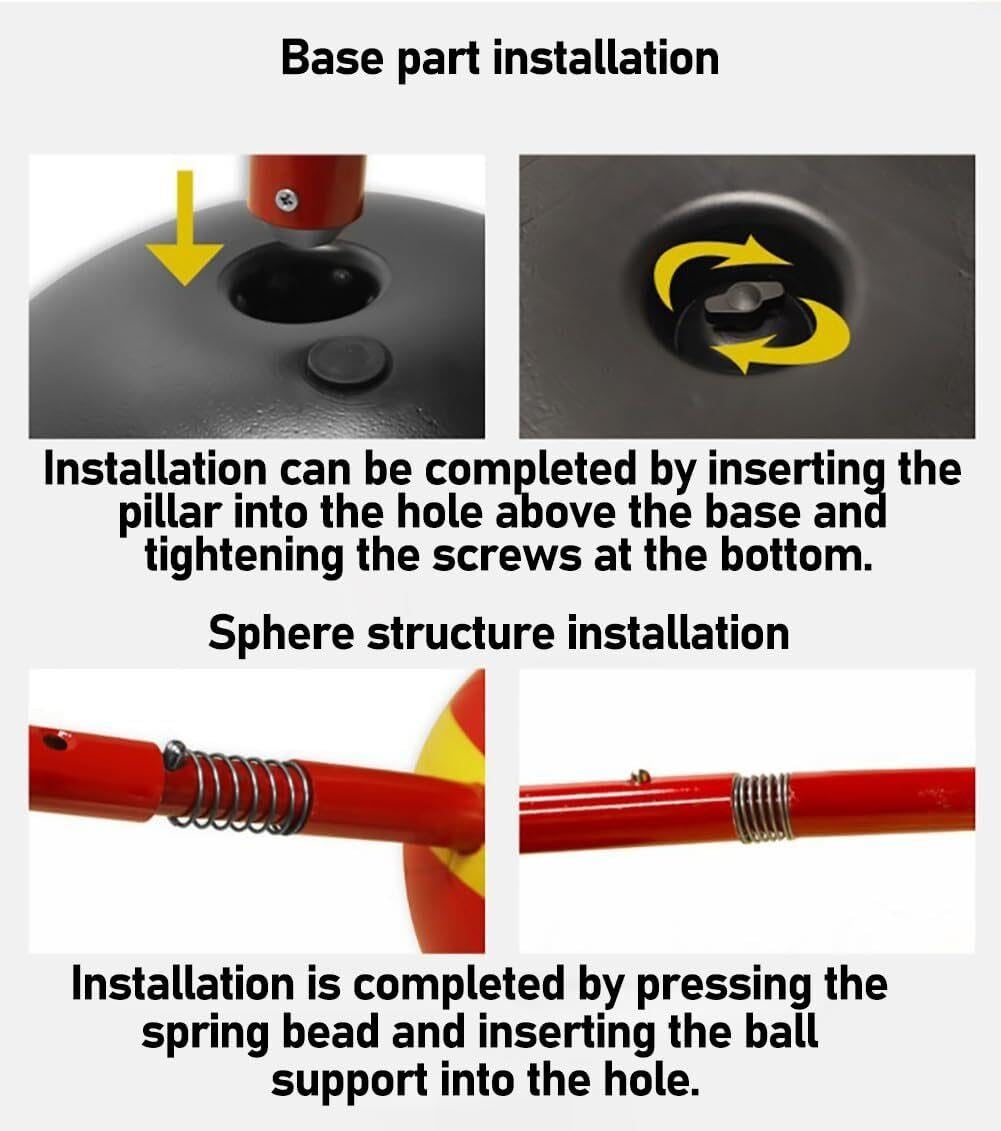 Base part installation

Installation can be completed by inserting the pillar into the hole above the base and tightening the screws at the bottom.

Sphere structure installation

Installation is completed by pressing the spring bead and inserting the ball support into the hole.