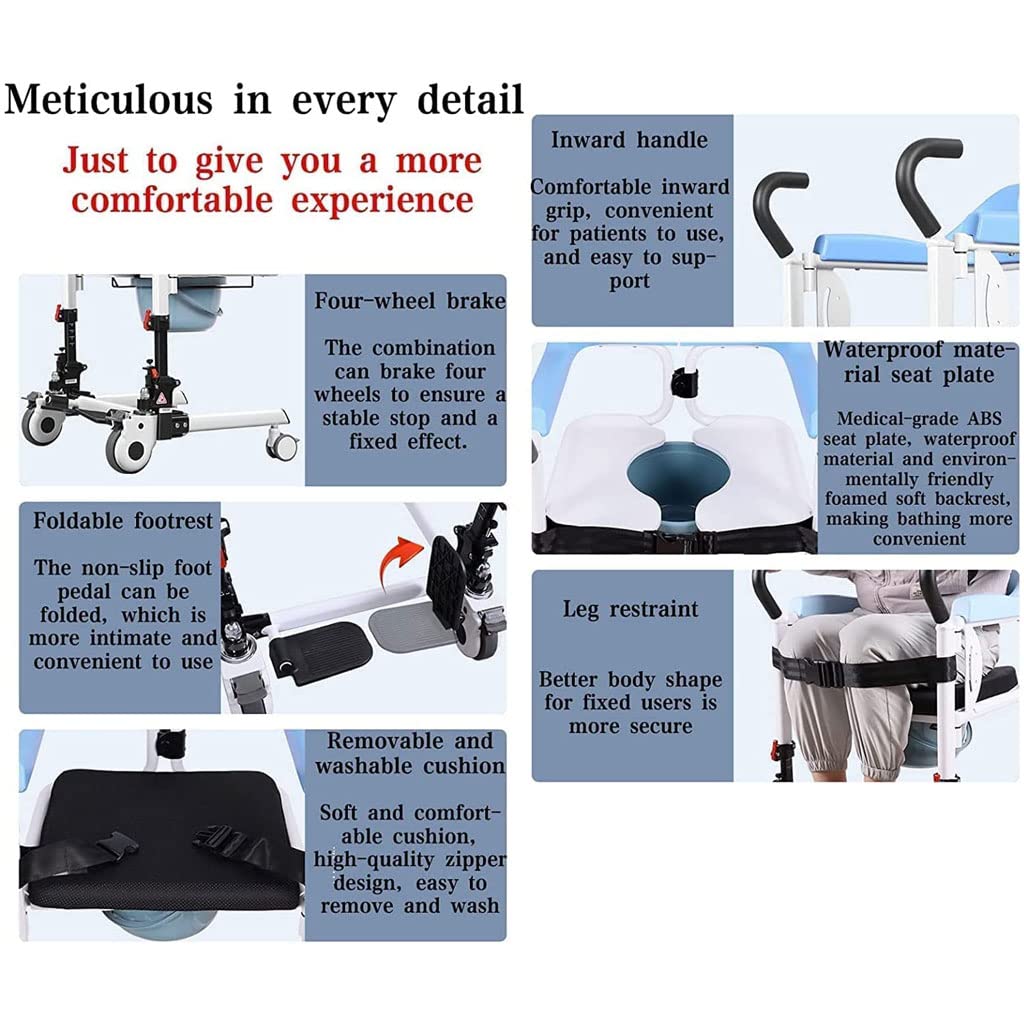 Meticulous in every detail

Just to give you a more comfortable experience

Four-wheel brake

The combination can brake four wheels to ensure a stable stop and a fixed effect.

Foldable footrest

The non-slip foot pedal can be folded, which is more intimate and convenient to use

Removable and washable cushion

Soft and comfortable cushion, high-quality zipper design, easy to remove and wash

Inward handle

Comfortable inward grip, convenient for patients to use, and easy to support

Waterproof material seat plate

Medical-grade ABS seat plate, waterproof material and environmentally friendly foamed soft backrest, making bathing more convenient

Leg restraint

Better body shape for fixed users is more secure