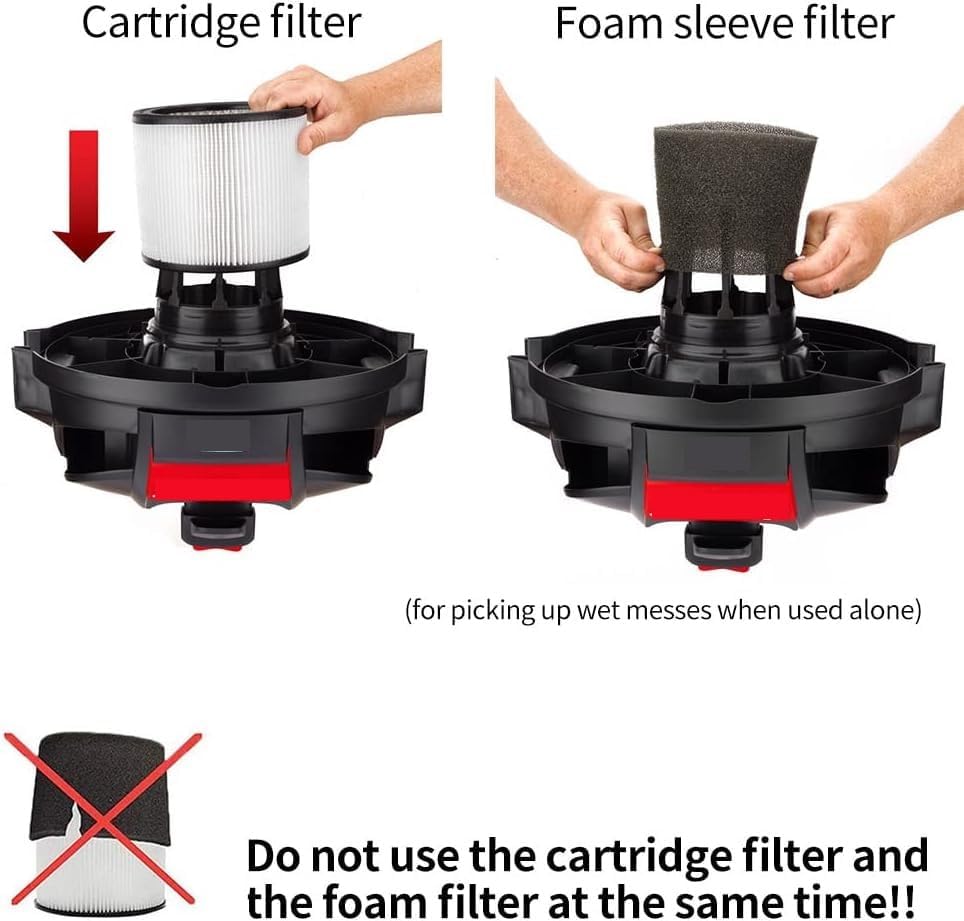 Cartridge filter

Foam sleeve filter

(for picking up wet messes when used alone)

Do not use the cartridge filter and the foam filter at the same time!!