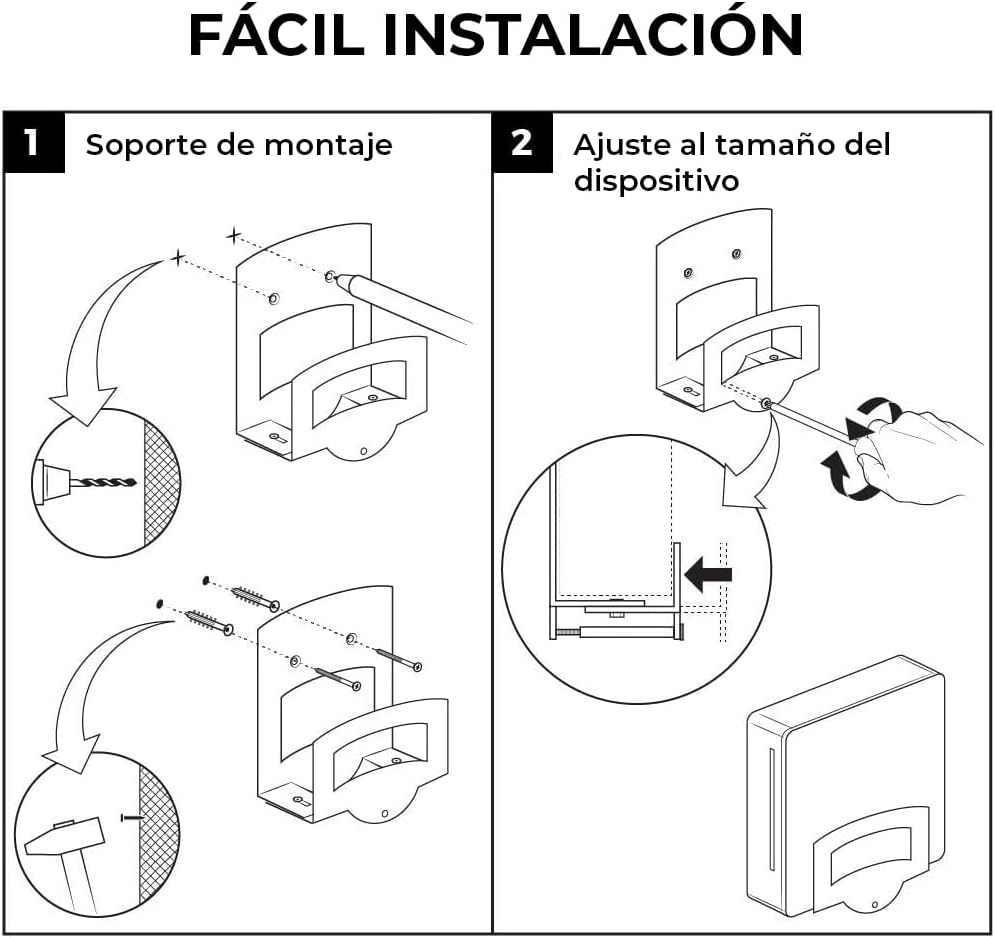 FÁCIL INSTALACIÓN

1 Soporte de montaje

2 Ajuste al tamaño del dispositivo