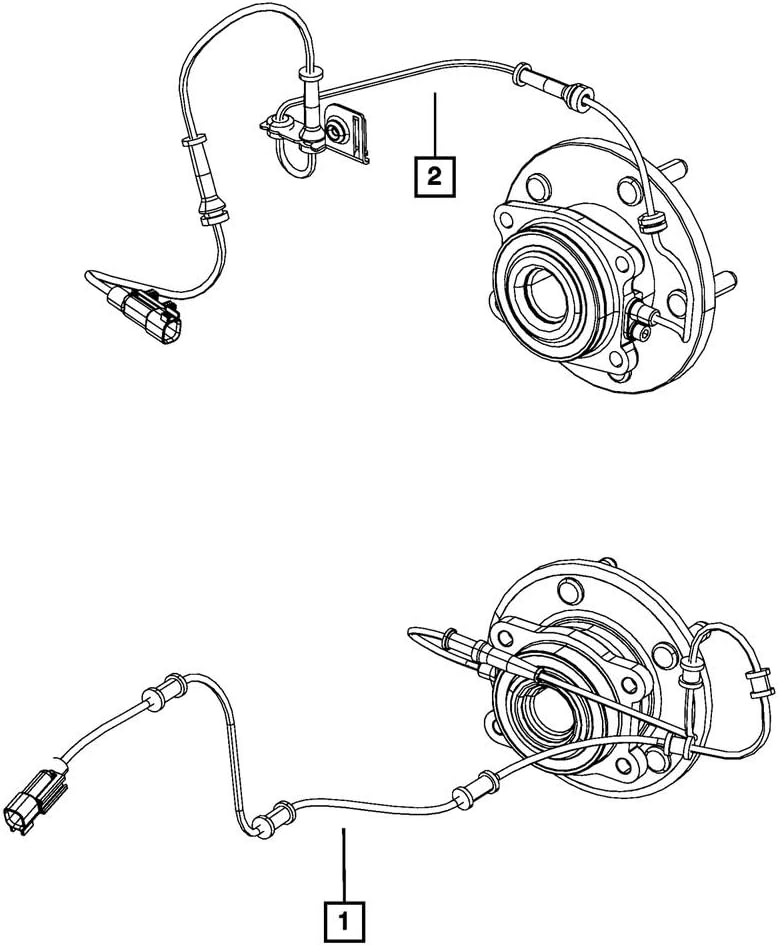 2

1