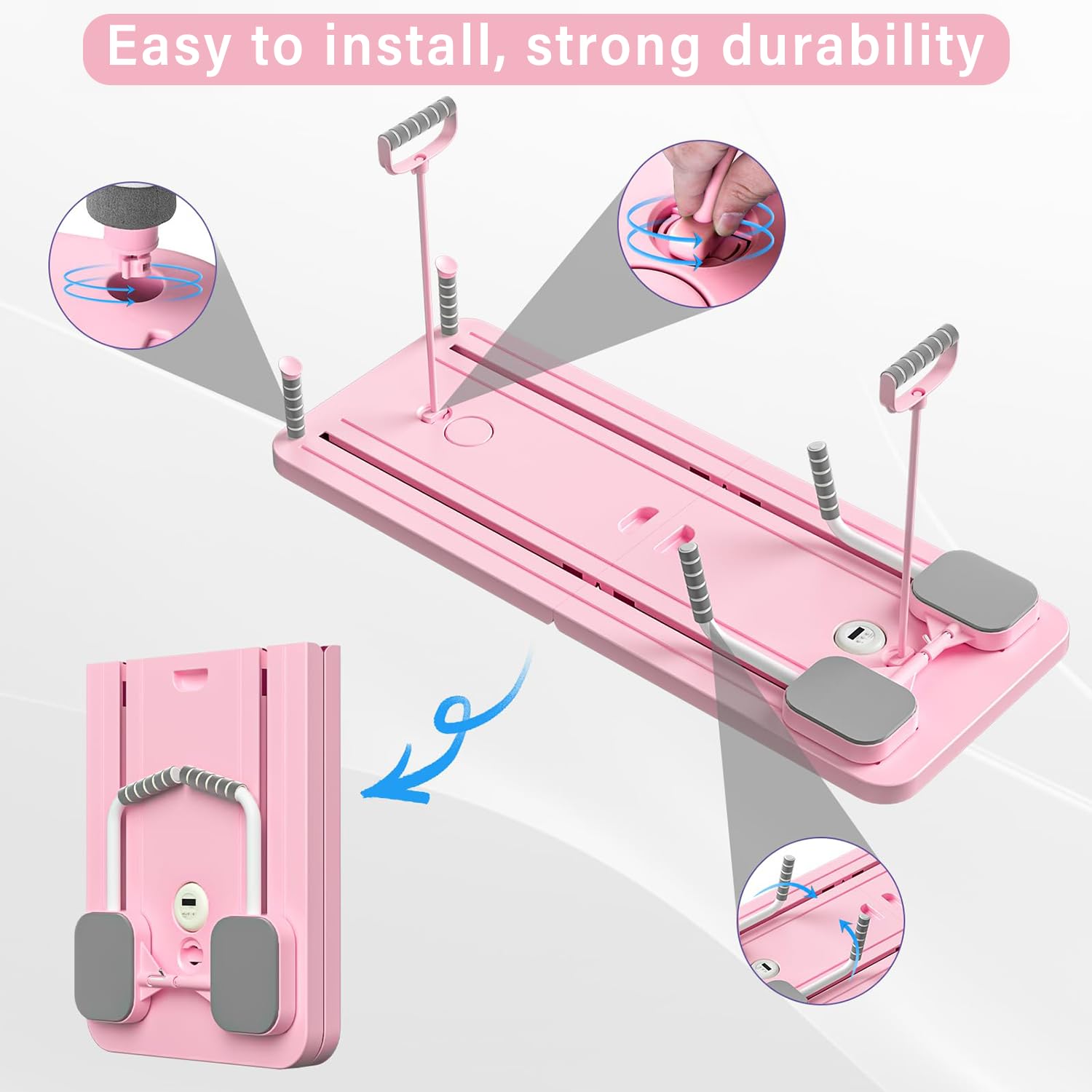 Easy to install, strong durability