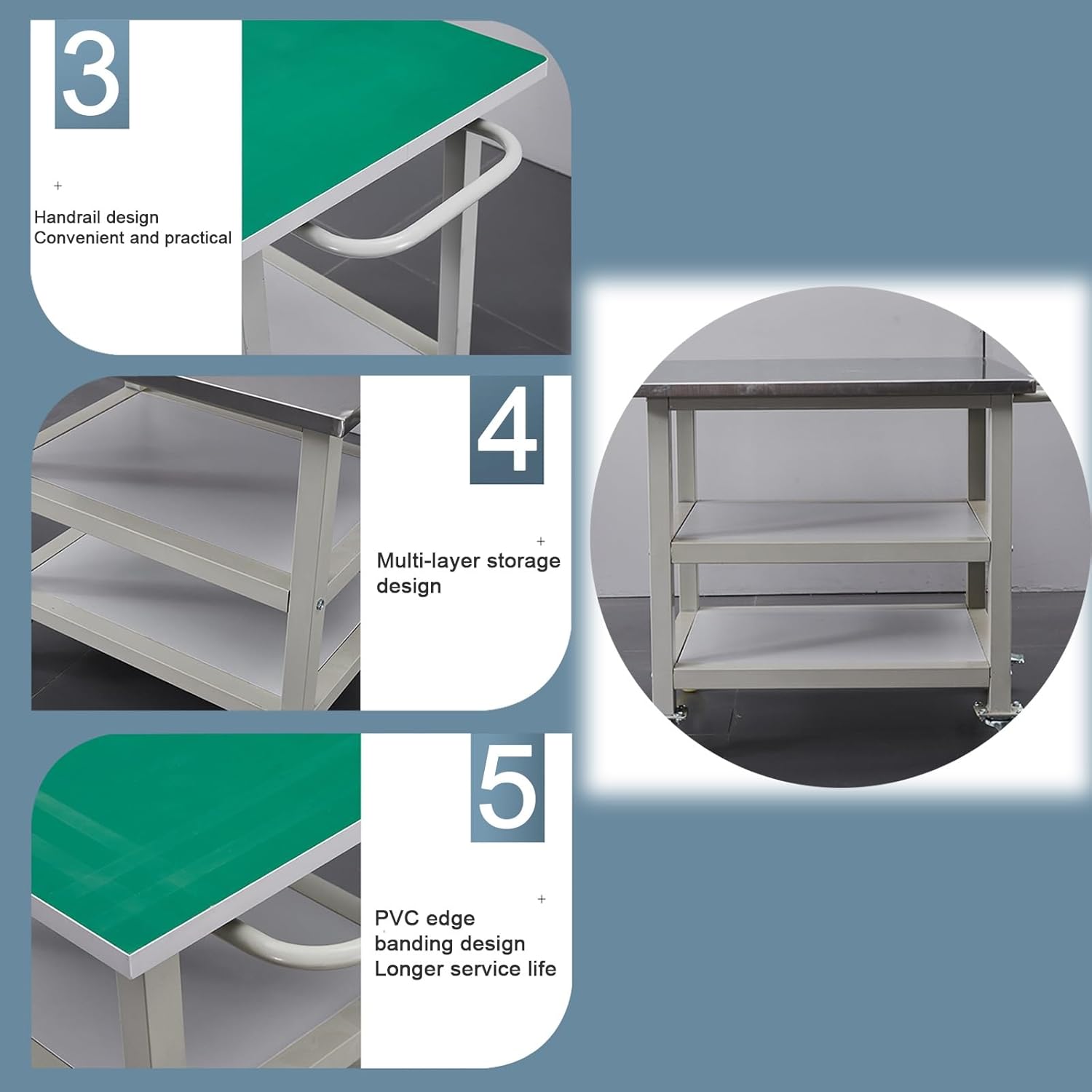 3

+

Handrail design
Convenient and practical

4

+

Multi-layer storage design

5

+

PVC edge banding design
Longer service life