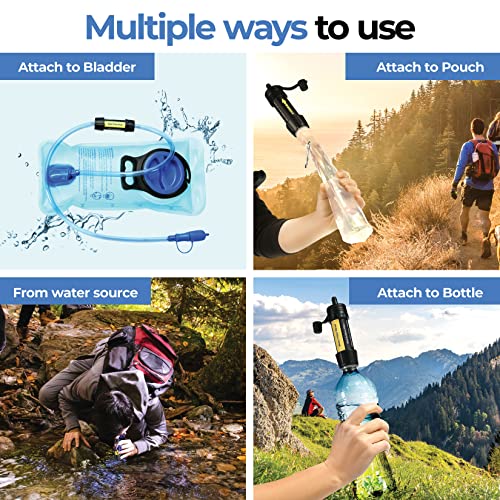 Multiple ways to use

Attach to Bladder

Attach to Pouch

From water source

Attach to Bottle