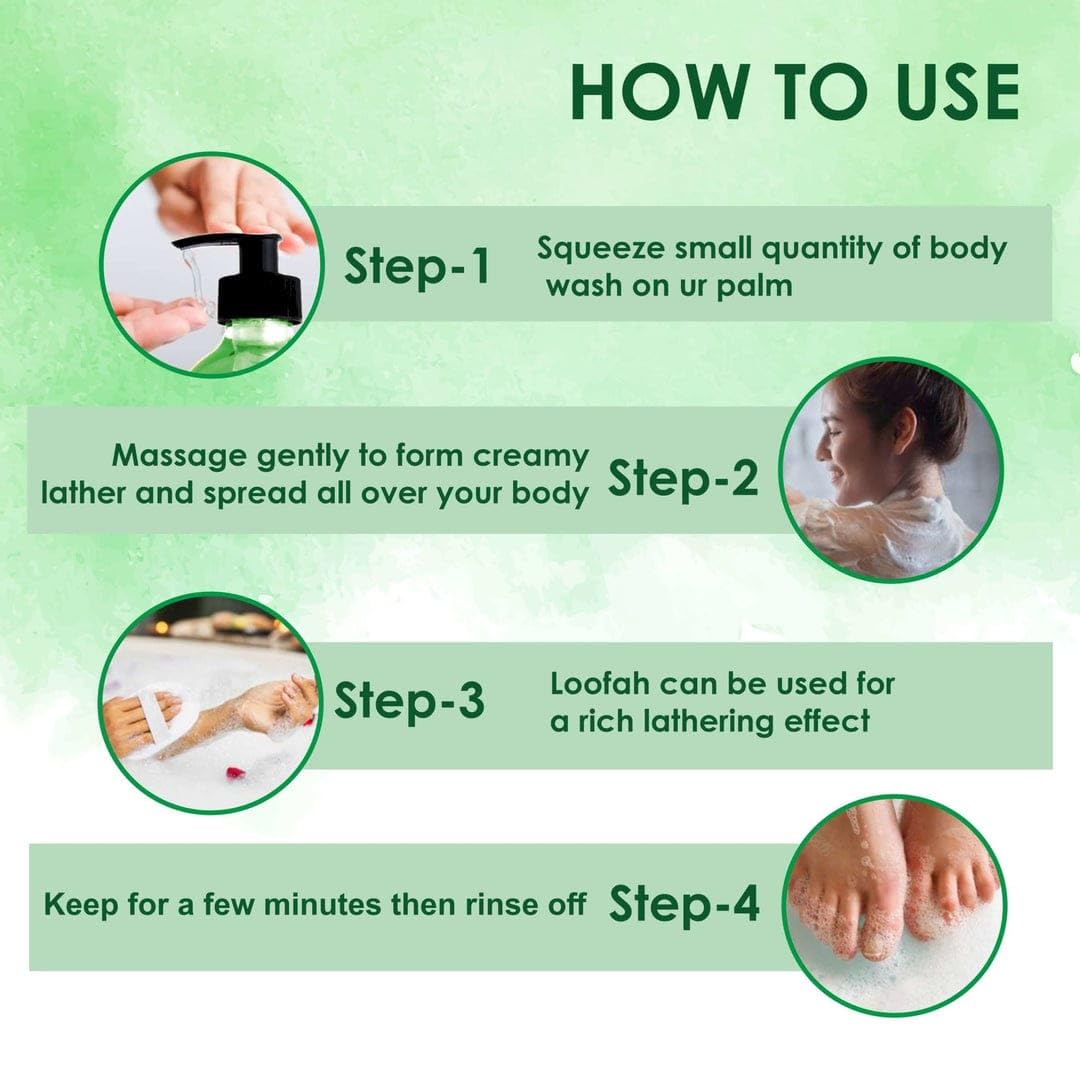 HOW TO USE

Step-1 Squeeze small quantity of body wash on ur palm

Massage gently to form creamy lather and spread all over your body Step-2

Step-3 Loofah can be used for a rich lathering effect

Keep for a few minutes then rinse off Step-4