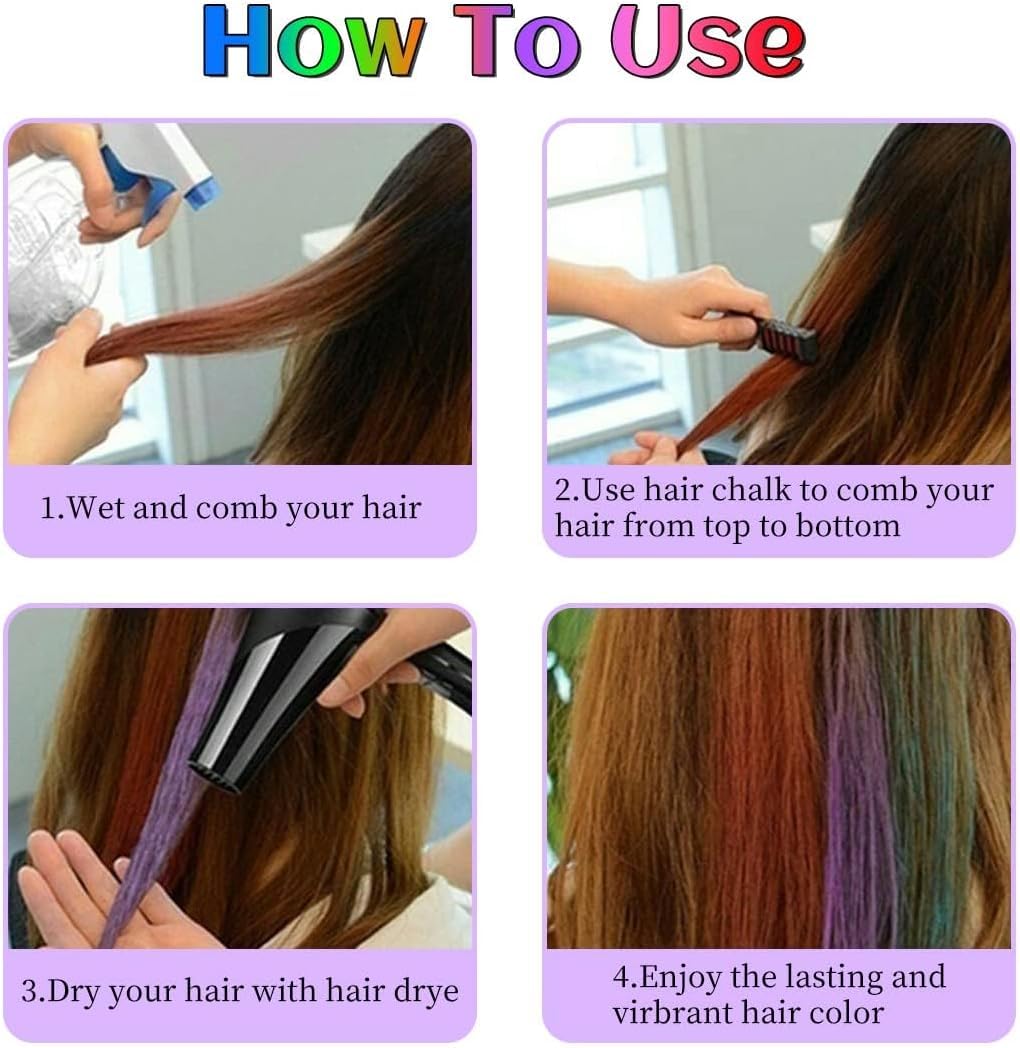 How To Use

1.Wet and comb your hair

2.Use hair chalk to comb your hair from top to bottom

3.Dry your hair with hair drye

4.Enjoy the lasting and virbrant hair color