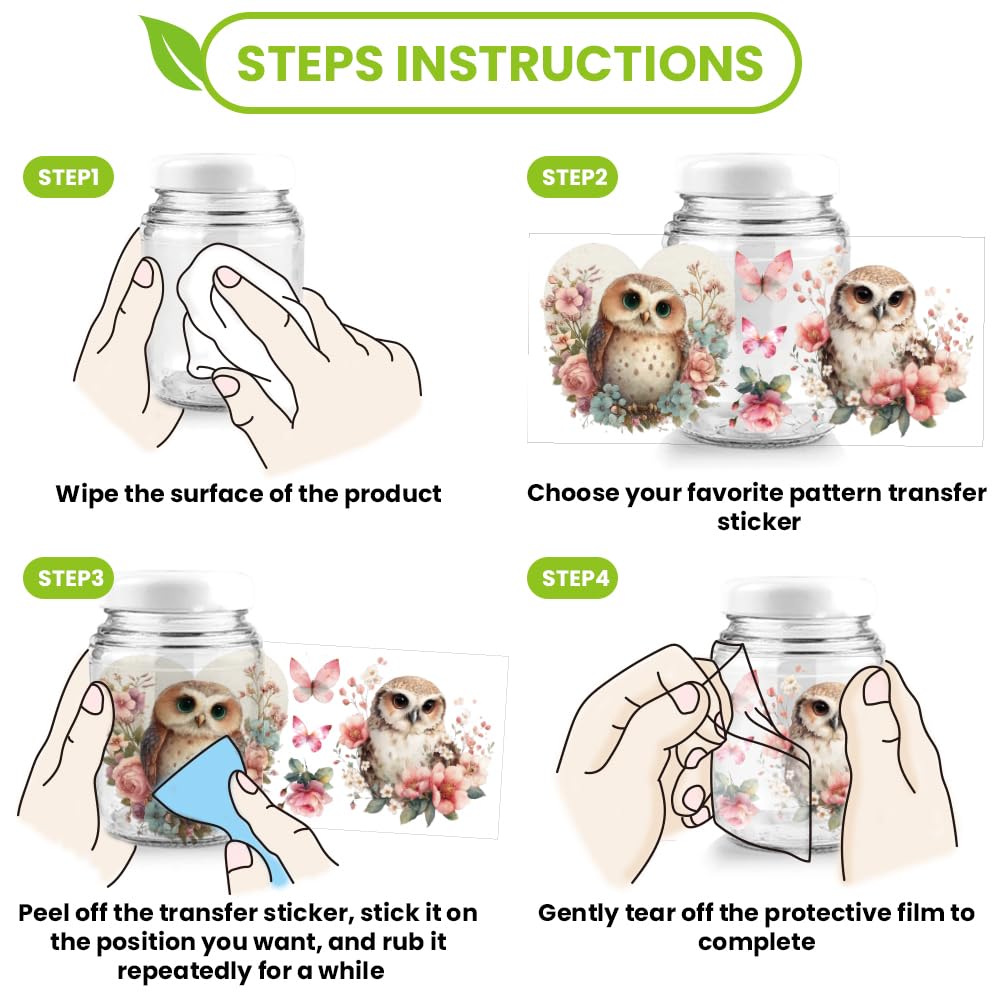 STEPS INSTRUCTIONS

STEP1

Wipe the surface of the product

STEP2

Choose your favorite pattern transfer sticker

STEP3

Peel off the transfer sticker, stick it on the position you want, and rub it repeatedly for a while

STEP4

Gently tear off the protective film to complete