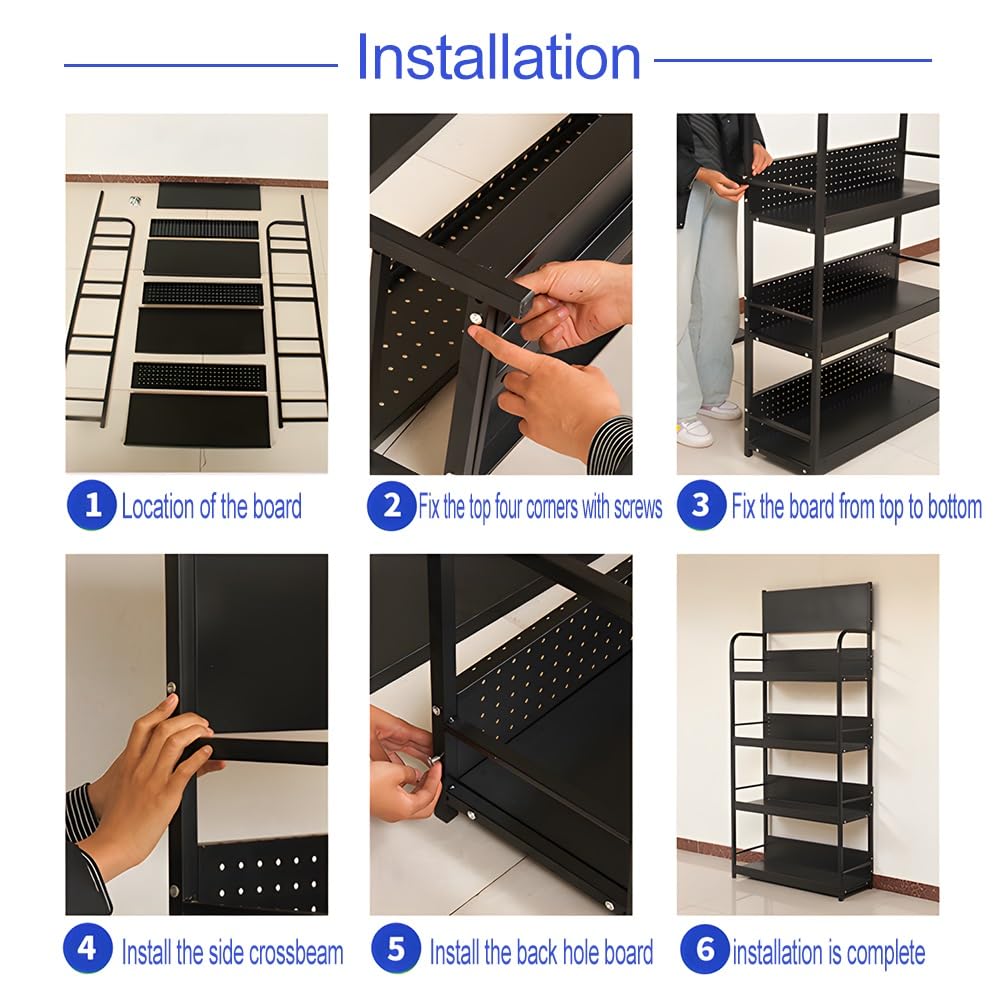 Installation

1 Location of the board

2 Fix the top four corners with screws

3 Fix the board from top to bottom

4 Install the side crossbeam

5 Install the back hole board

6 installation is complete