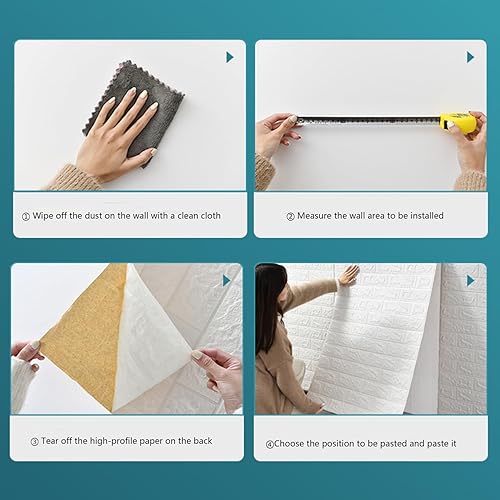 ① Wipe off the dust on the wall with a clean cloth

② Measure the wall area to be installed

③ Tear off the high-profile paper on the back

④Choose the position to be pasted and paste it