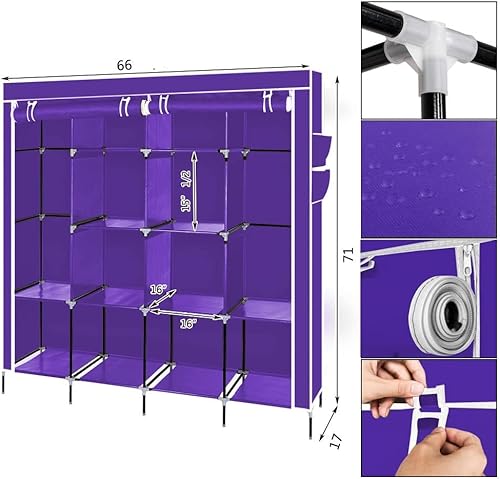 66

15" 1/2

16"

16"

71

17