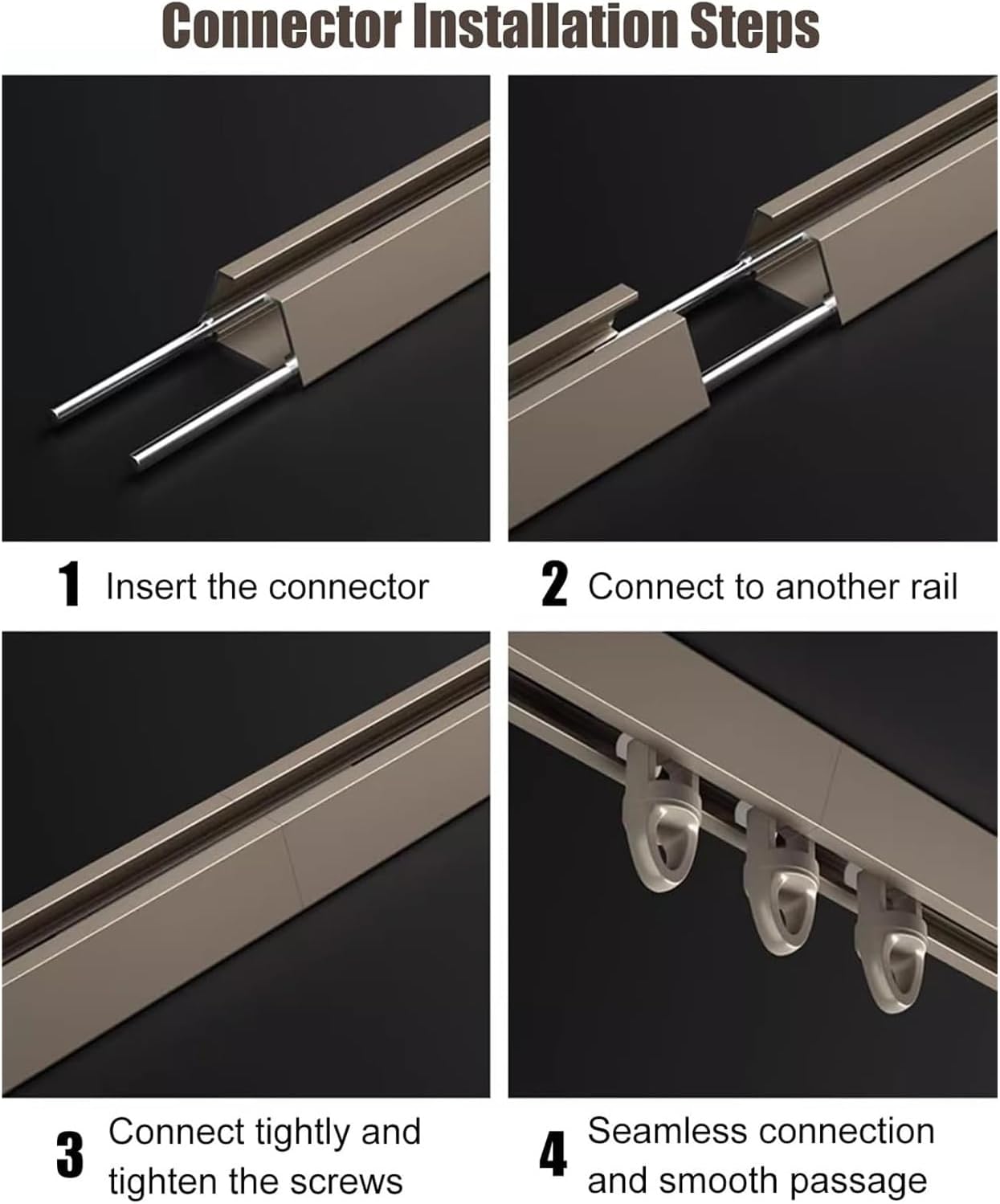 Connector Installation Steps

1 Insert the connector

2 Connect to another rail

3 Connect tightly and tighten the screws

4 Seamless connection and smooth passage