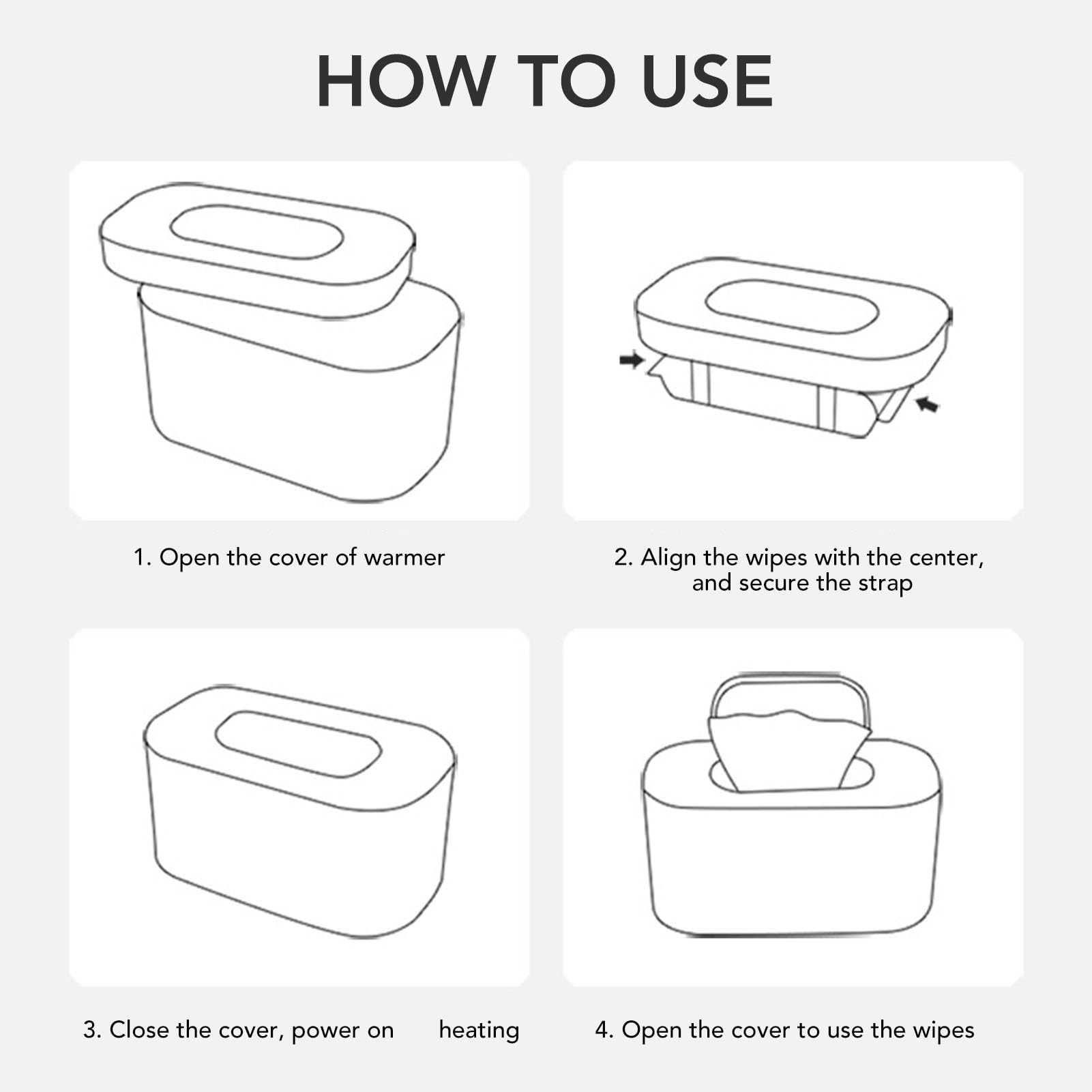 HOW TO USE

1. Open the cover of warmer

2. Align the wipes with the center, and secure the strap

3. Close the cover, power on heating

4. Open the cover to use the wipes