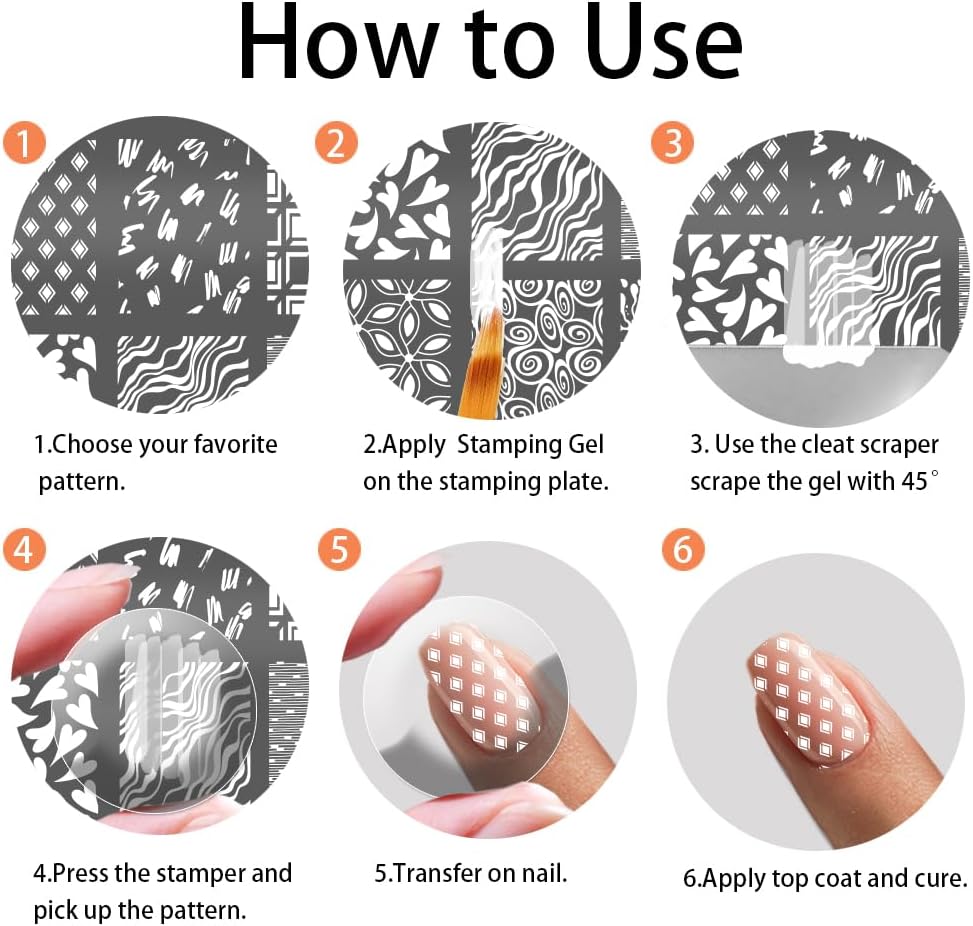 How to Use

1

1.Choose your favorite pattern.

2

2.Apply  Stamping Gel on the stamping plate.

3

3. Use the cleat scraper scrape the gel with 45°

4

4.Press the stamper and pick up the pattern.

5

5.Transfer on nail.

6

6.Apply top coat and cure.