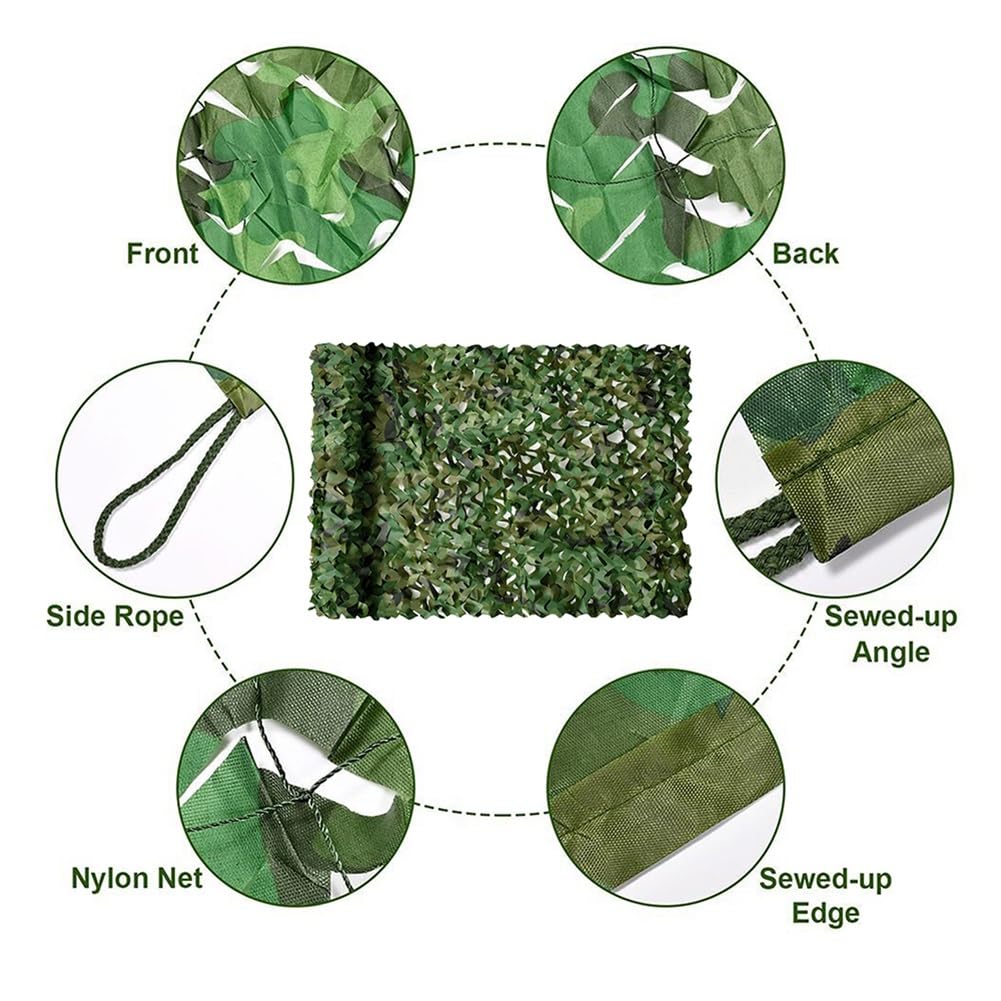 Front

Back

Side Rope

Sewed-up Angle

Nylon Net

Sewed-up Edge