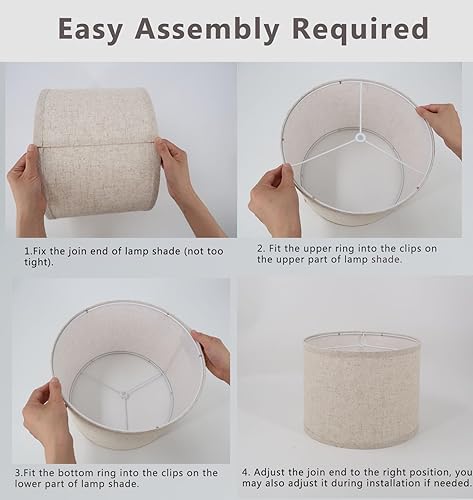 Easy Assembly Required

1.Fix the join end of lamp shade (not too tight).

2. Fit the upper ring into the clips on the upper part of lamp shade.

3.Fit the bottom ring into the clips on the lower part of lamp shade.

4. Adjust the join end to the right position, you may also adjust it during installation if needed.