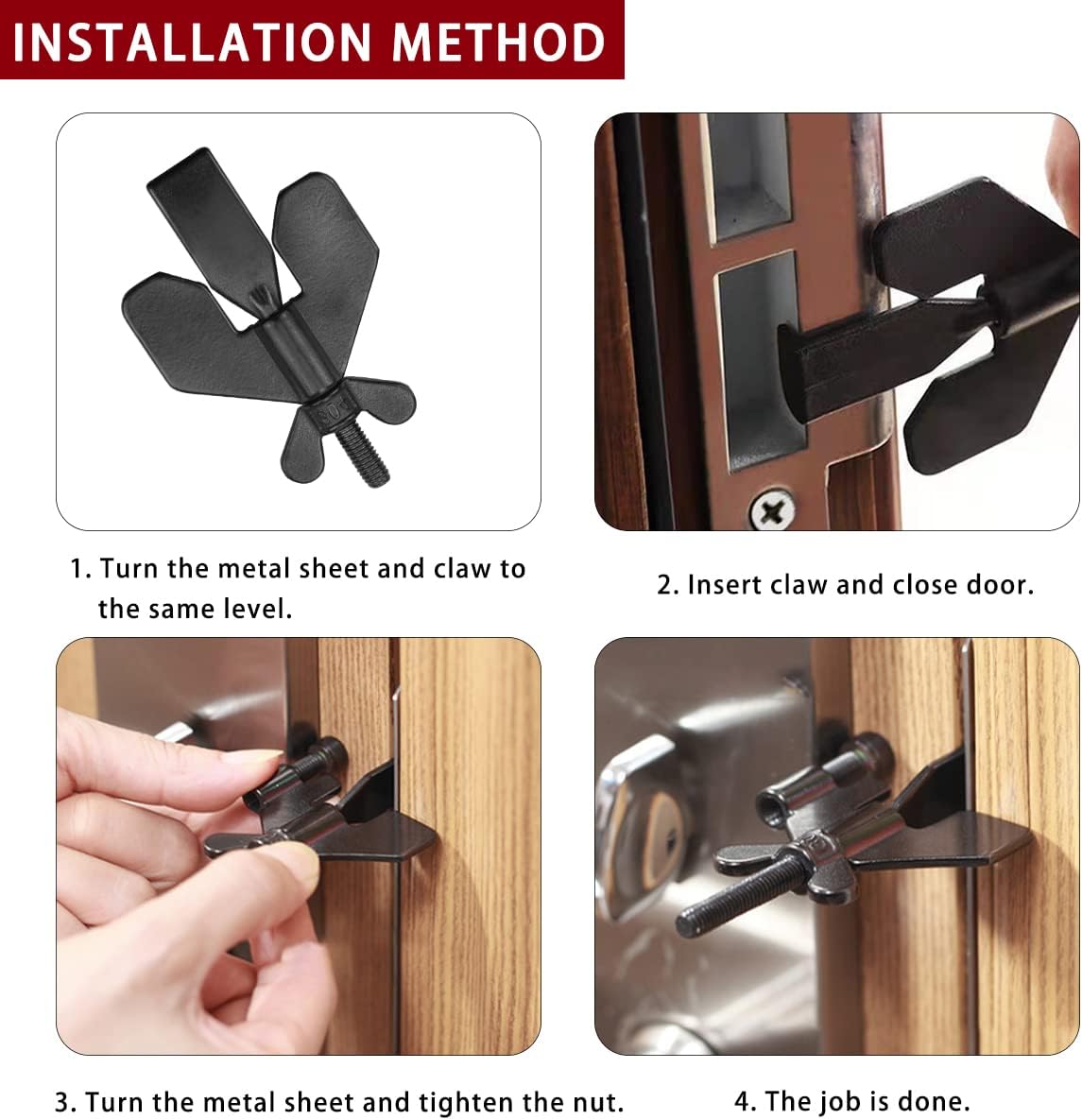 INSTALLATION METHOD

304

1. Turn the metal sheet and claw to the same level.

2. Insert claw and close door.

3. Turn the metal sheet and tighten the nut.

4. The job is done.