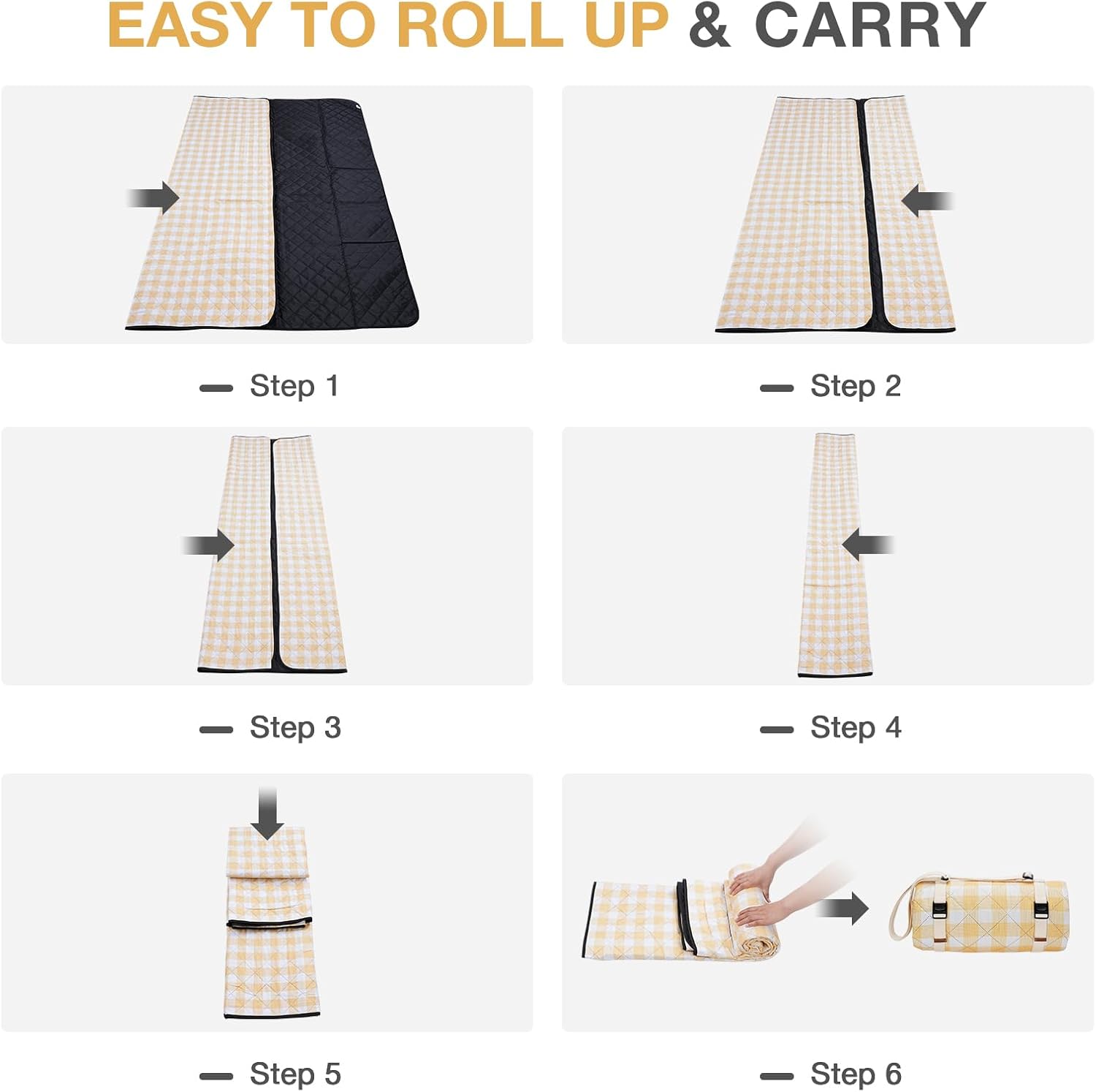 EASY TO ROLL UP & CARRY

Step 1

Step 2

Step 3

Step 4

Step 5

Step 6