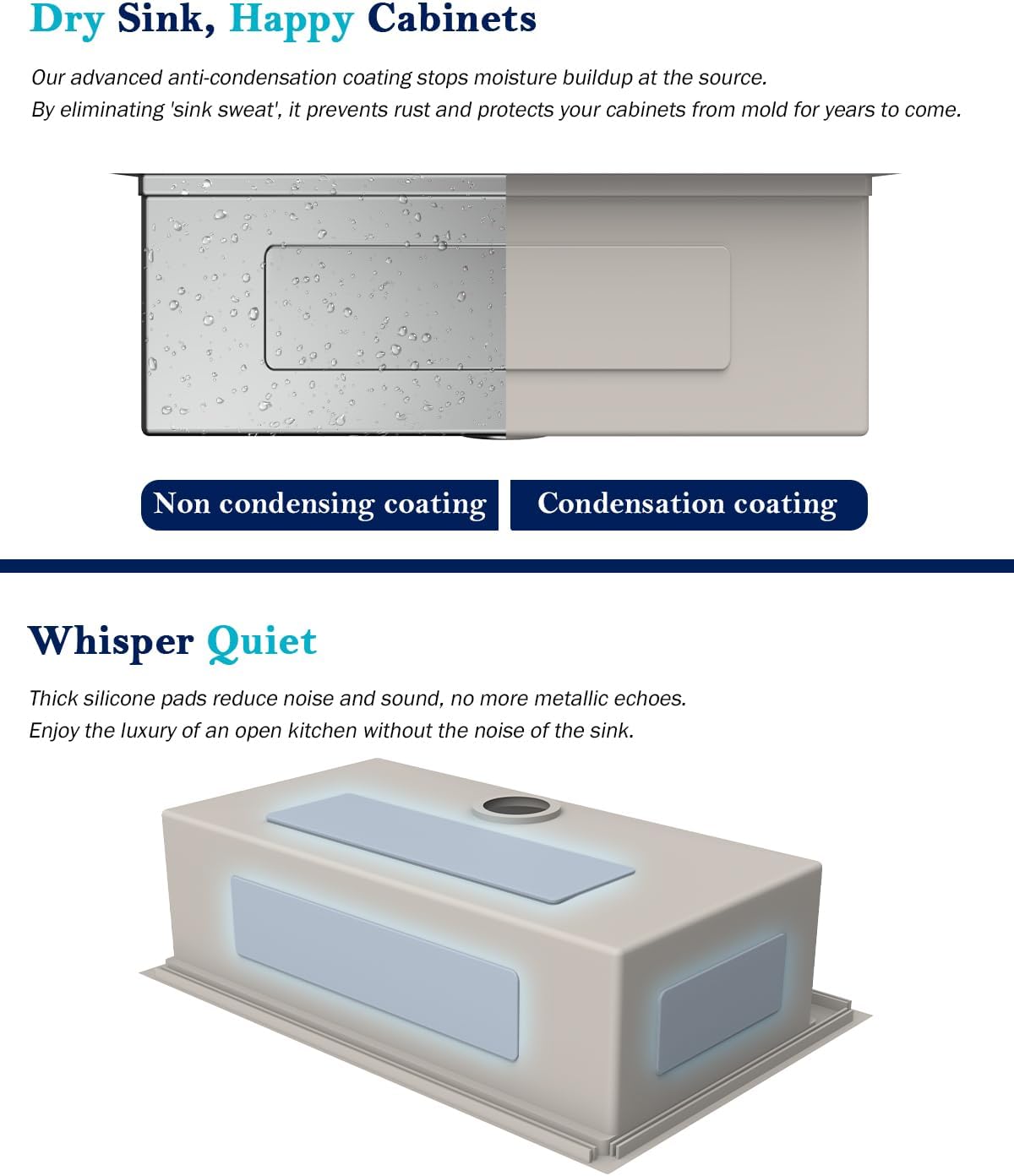 Dry Sink, Happy Cabinets

Our advanced anti-condensation coating stops moisture buildup at the source.
By eliminating 'sink sweat', it prevents rust and protects your cabinets from mold for years to come.

Non condensing coating

Condensation coating

Whisper Quiet

Thick silicone pads reduce noise and sound, no more metallic echoes.
Enjoy the luxury of an open kitchen without the noise of the sink.