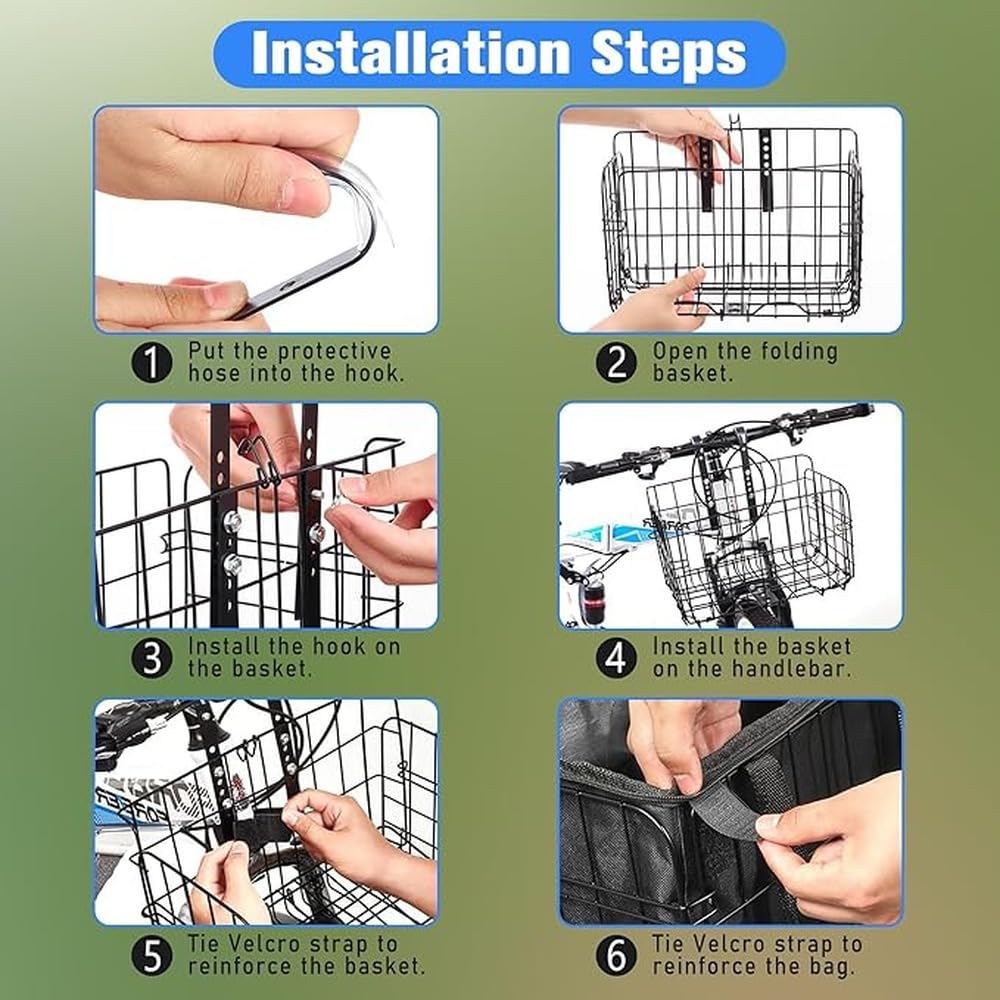 Installation Steps

1 Put the protective hose into the hook.

2 Open the folding basket.

3 Install the hook on the basket.

4 Install the basket on the handlebar.

5 Tie Velcro strap to reinforce the basket.

6 Tie Velcro strap to reinforce the bag.