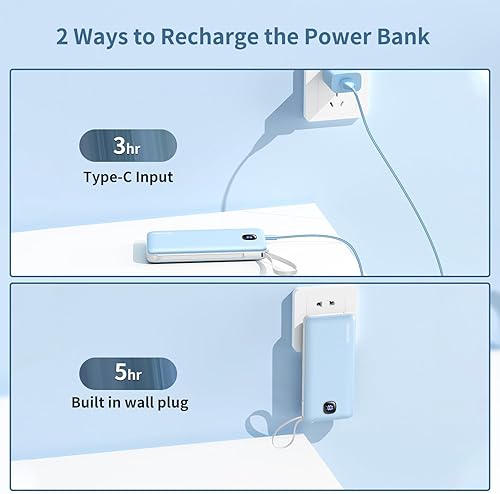 2 Ways to Recharge the Power Bank

3hr
Type-C Input

5hr
Built in wall plug