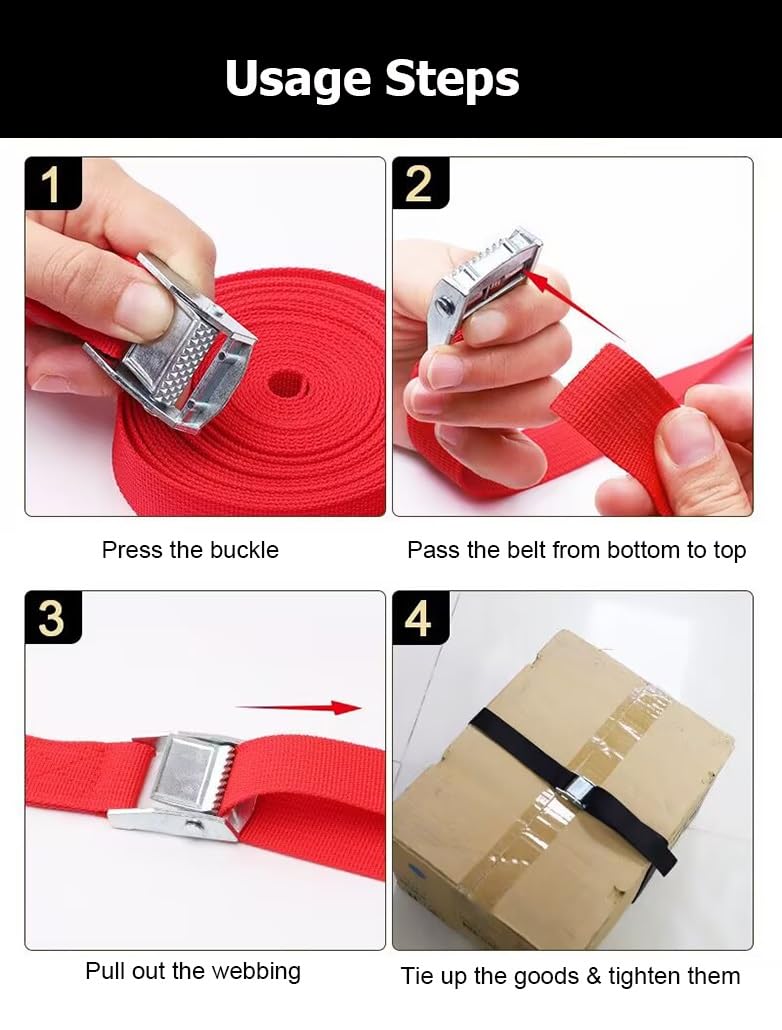 Usage Steps

1

Press the buckle

2

Pass the belt from bottom to top

3

Pull out the webbing

4

Tie up the goods & tighten them