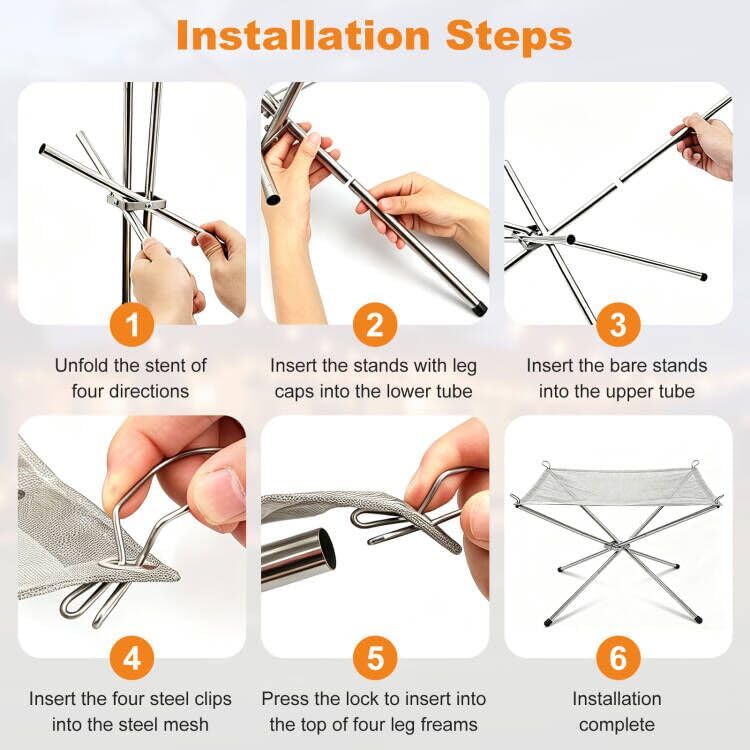 Installation Steps

1

Unfold the stent of four directions

2

Insert the stands with leg caps into the lower tube

3

Insert the bare stands into the upper tube

4

Insert the four steel clips into the steel mesh

5

Press the lock to insert into the top of four leg freams

6

Installation complete