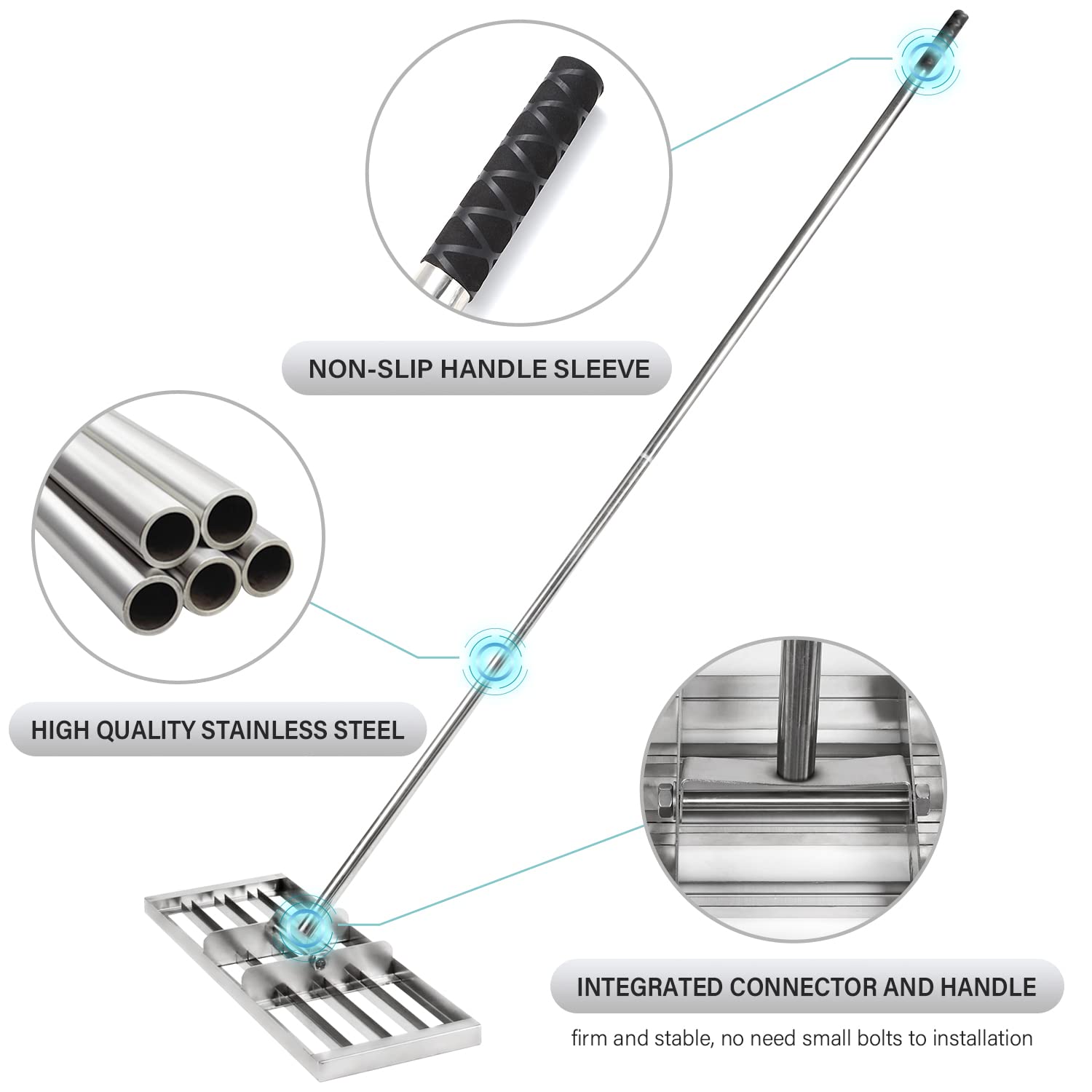 NON-SLIP HANDLE SLEEVE

HIGH QUALITY STAINLESS STEEL

INTEGRATED CONNECTOR AND HANDLE

firm and stable, no need small bolts to installation