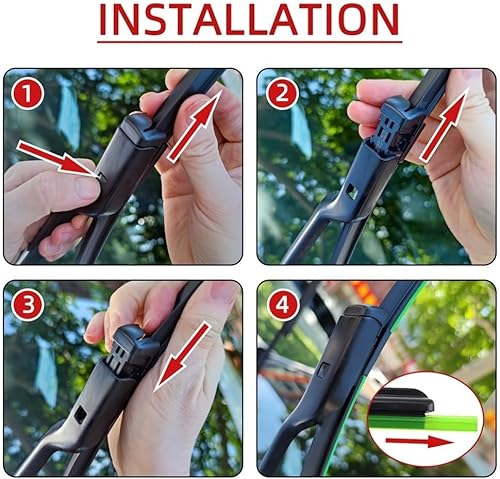 INSTALLATION

1

2

3

4