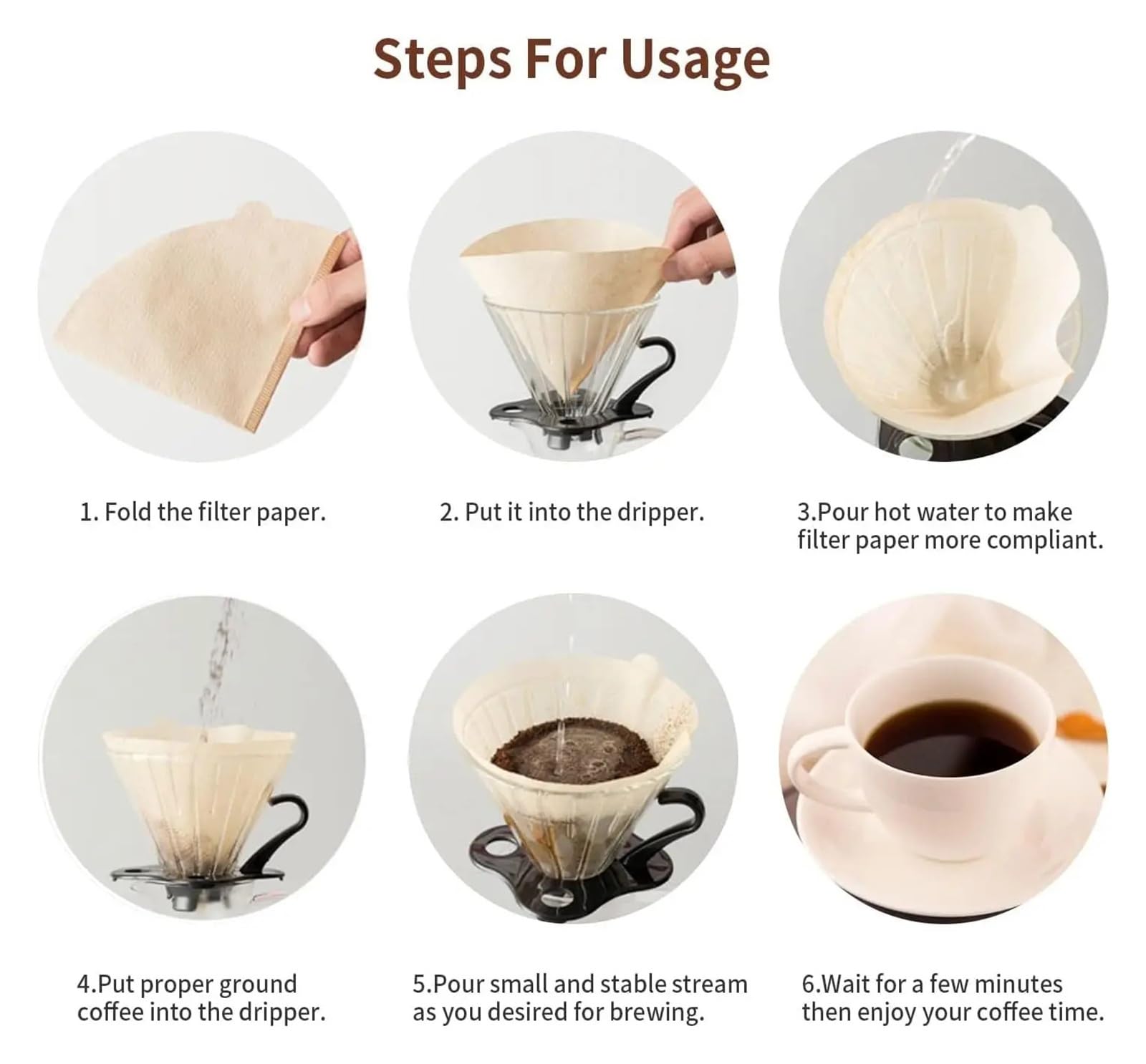 Steps For Usage

1. Fold the filter paper.

2. Put it into the dripper.

3.Pour hot water to make filter paper more compliant.

4.Put proper ground coffee into the dripper.

5.Pour small and stable stream as you desired for brewing.

6.Wait for a few minutes then enjoy your coffee time.