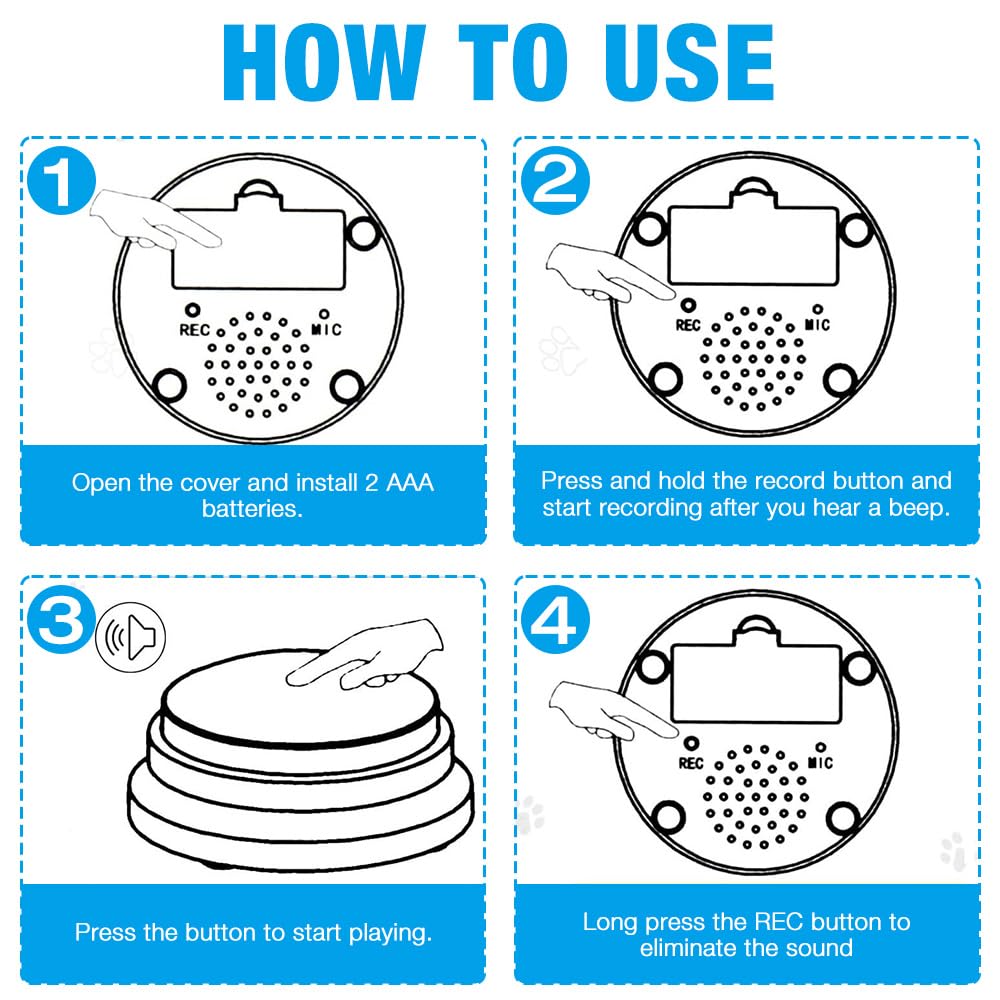 HOW TO USE

1

REC MIC

Open the cover and install 2 AAA batteries.

2

REC MIC

Press and hold the record button and start recording after you hear a beep.

3

Press the button to start playing.

4

REC MIC

Long press the REC button to eliminate the sound