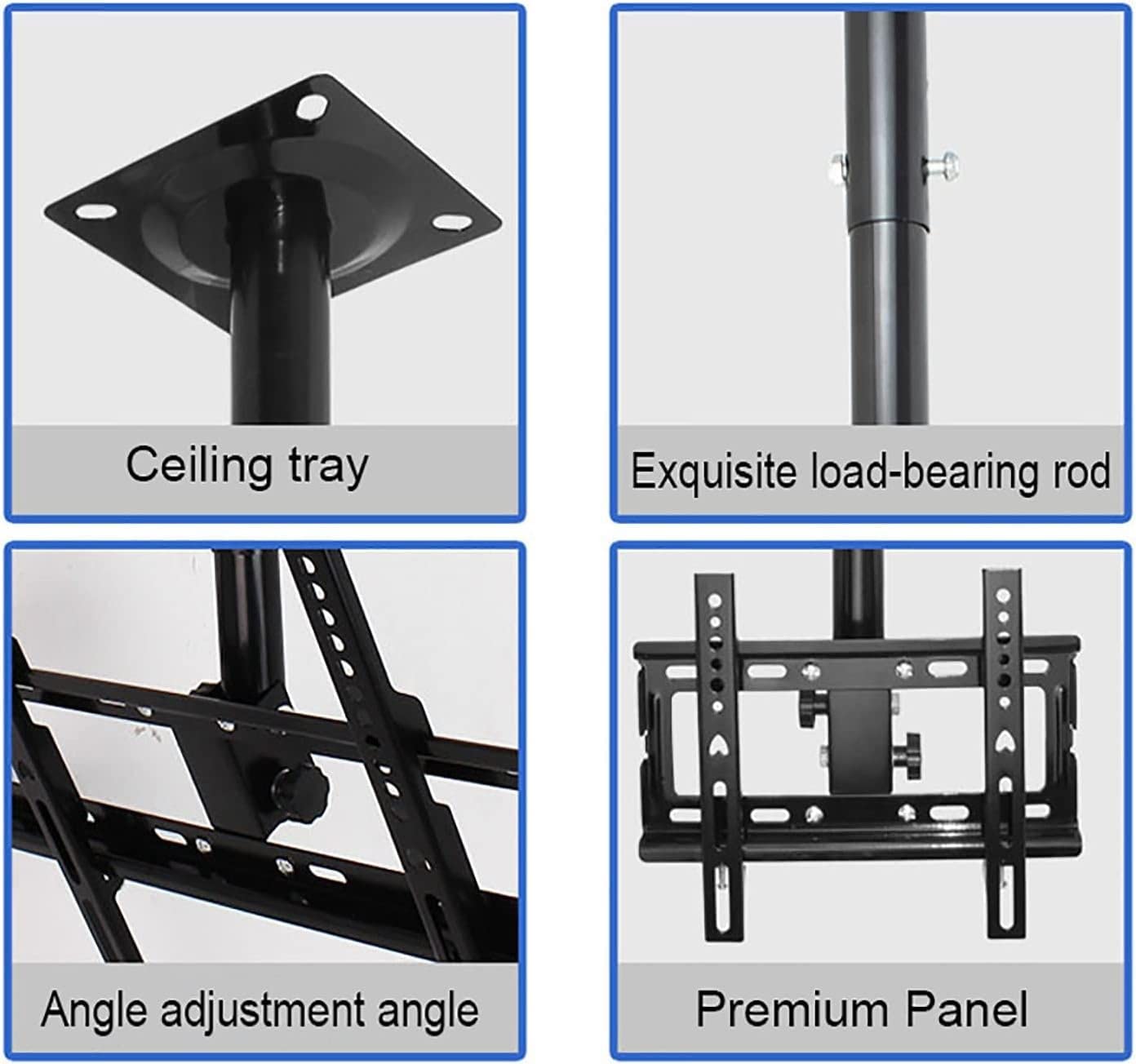 Ceiling tray

Exquisite load-bearing rod

Angle adjustment angle

Premium Panel