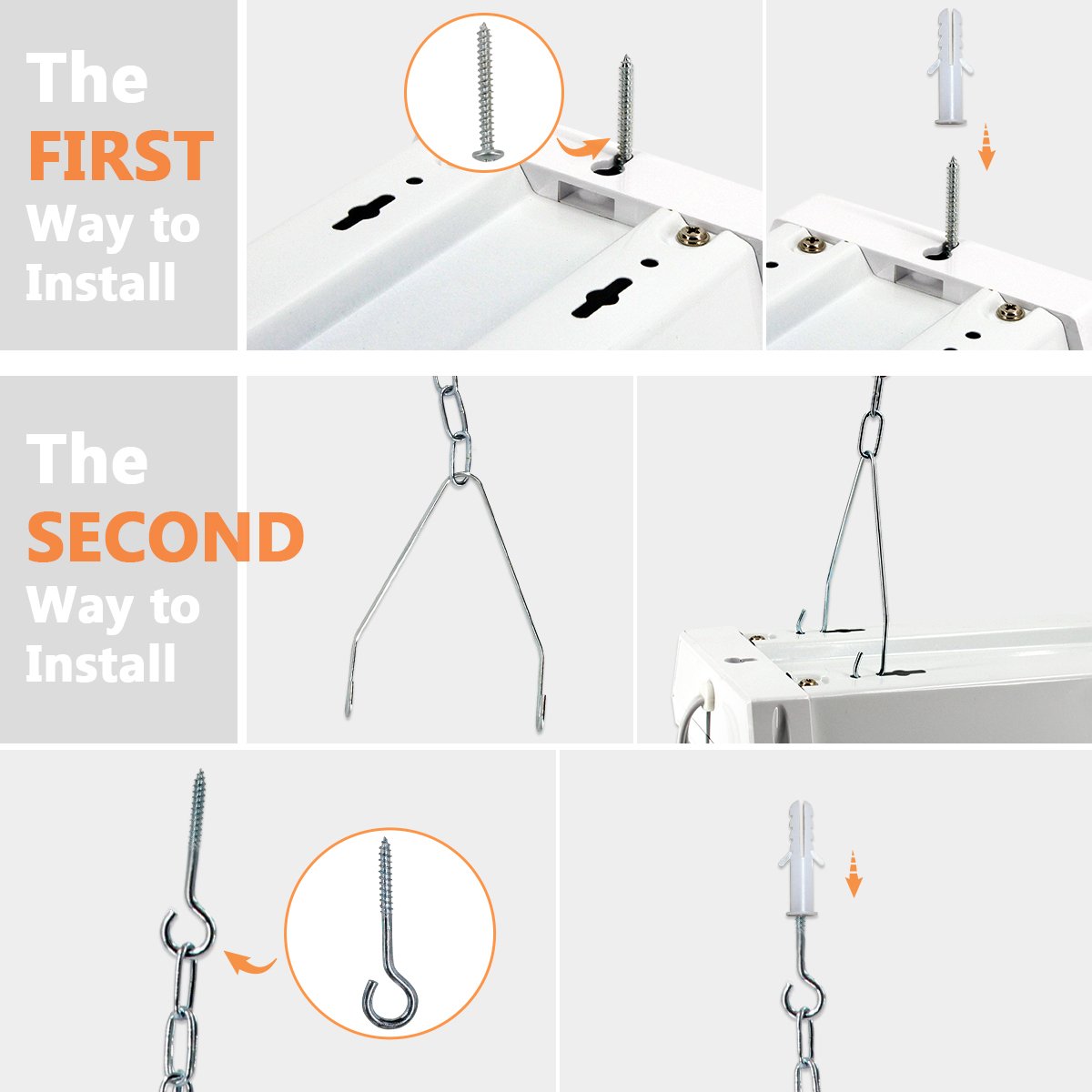 The
FIRST
Way to
Install

The
SECOND
Way to
Install