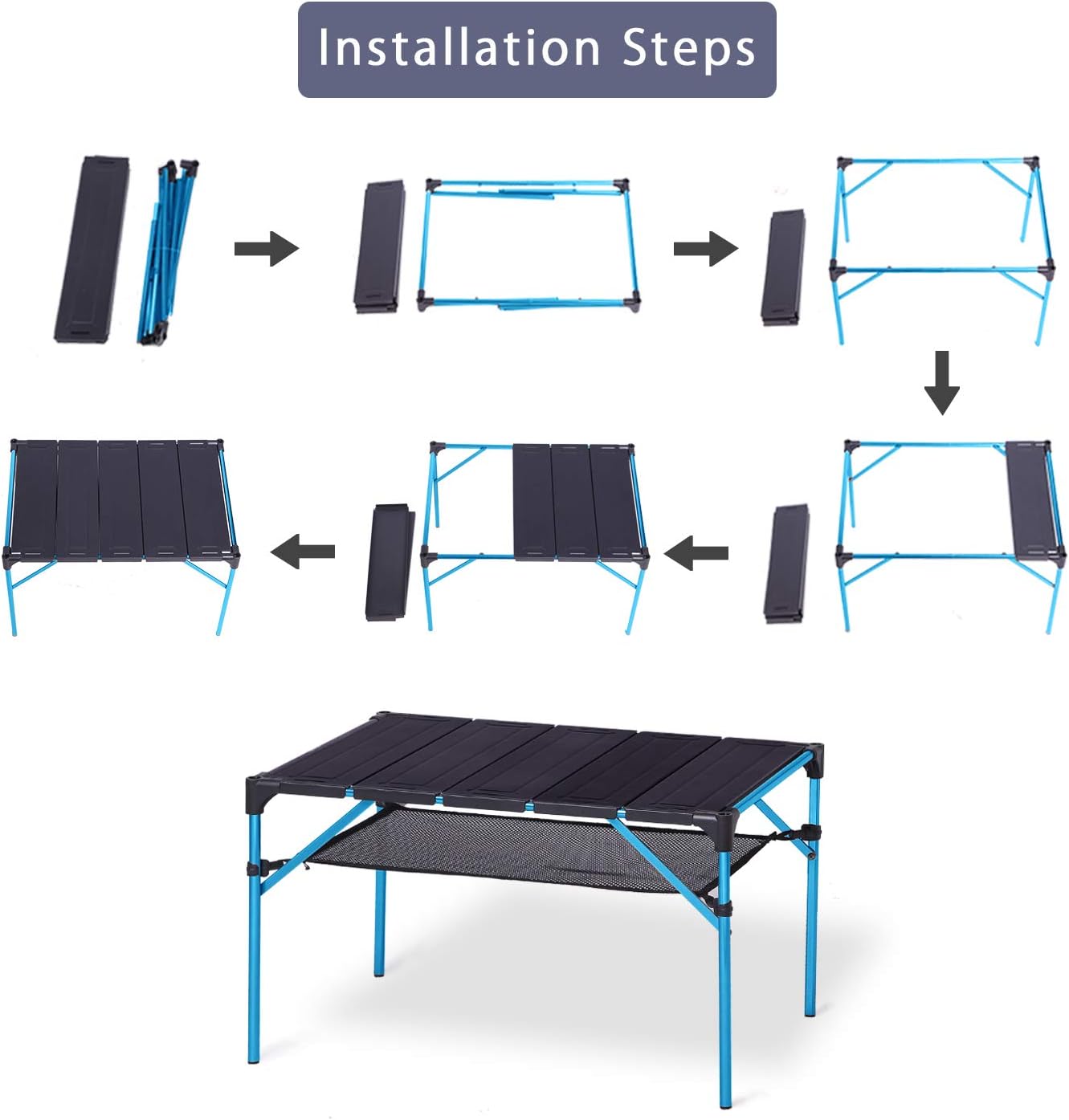 Installation Steps