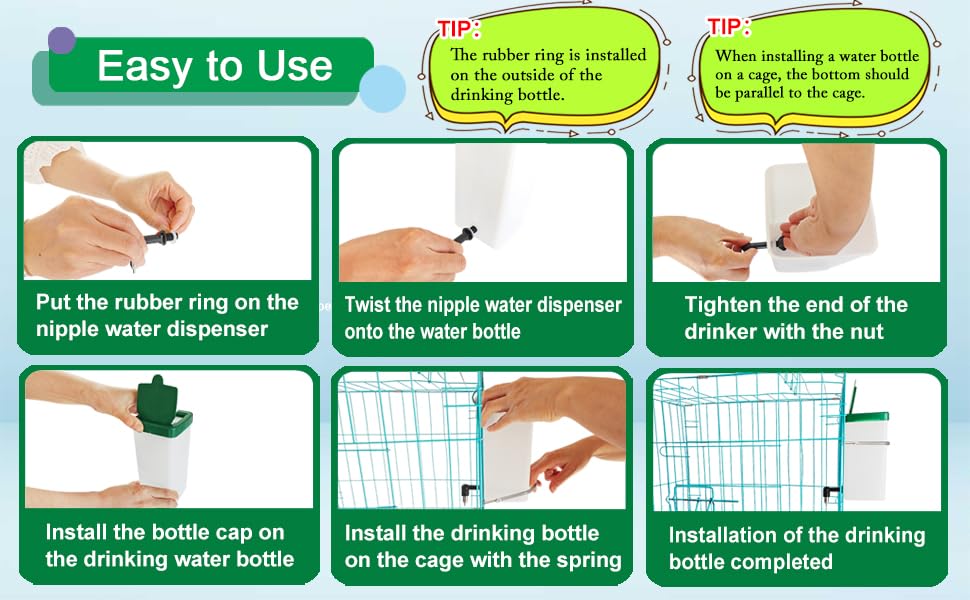 Easy to Use

TIP:
The rubber ring is installed on the outside of the drinking bottle.

TIP:
When installing a water bottle on a cage, the bottom should be parallel to the cage.

Put the rubber ring on the nipple water dispenser

Twist the nipple water dispenser onto the water bottle

Tighten the end of the drinker with the nut

Install the bottle cap on the drinking water bottle

Install the drinking bottle on the cage with the spring

Installation of the drinking bottle completed