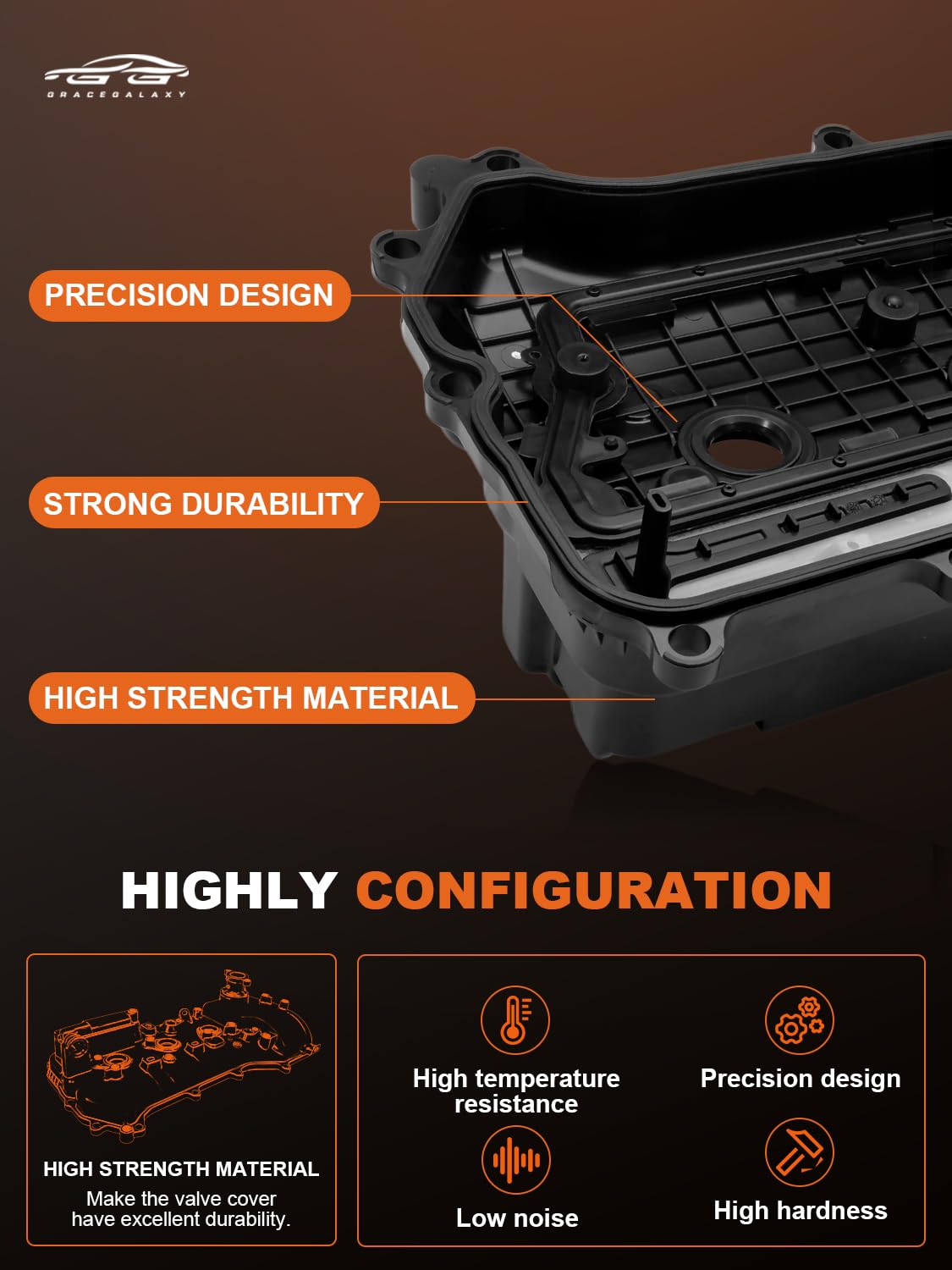 GRACEGALAXY

PRECISION DESIGN

STRONG DURABILITY

HIGH STRENGTH MATERIAL

HIGHLY CONFIGURATION

HIGH STRENGTH MATERIAL
Make the valve cover have excellent durability.

High temperature resistance

Precision design

Low noise

High hardness