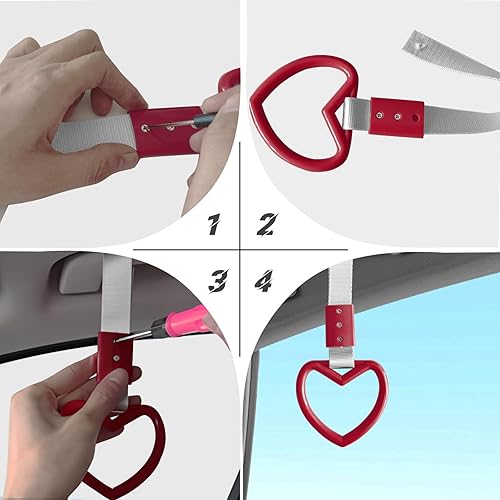 1 2
3 4