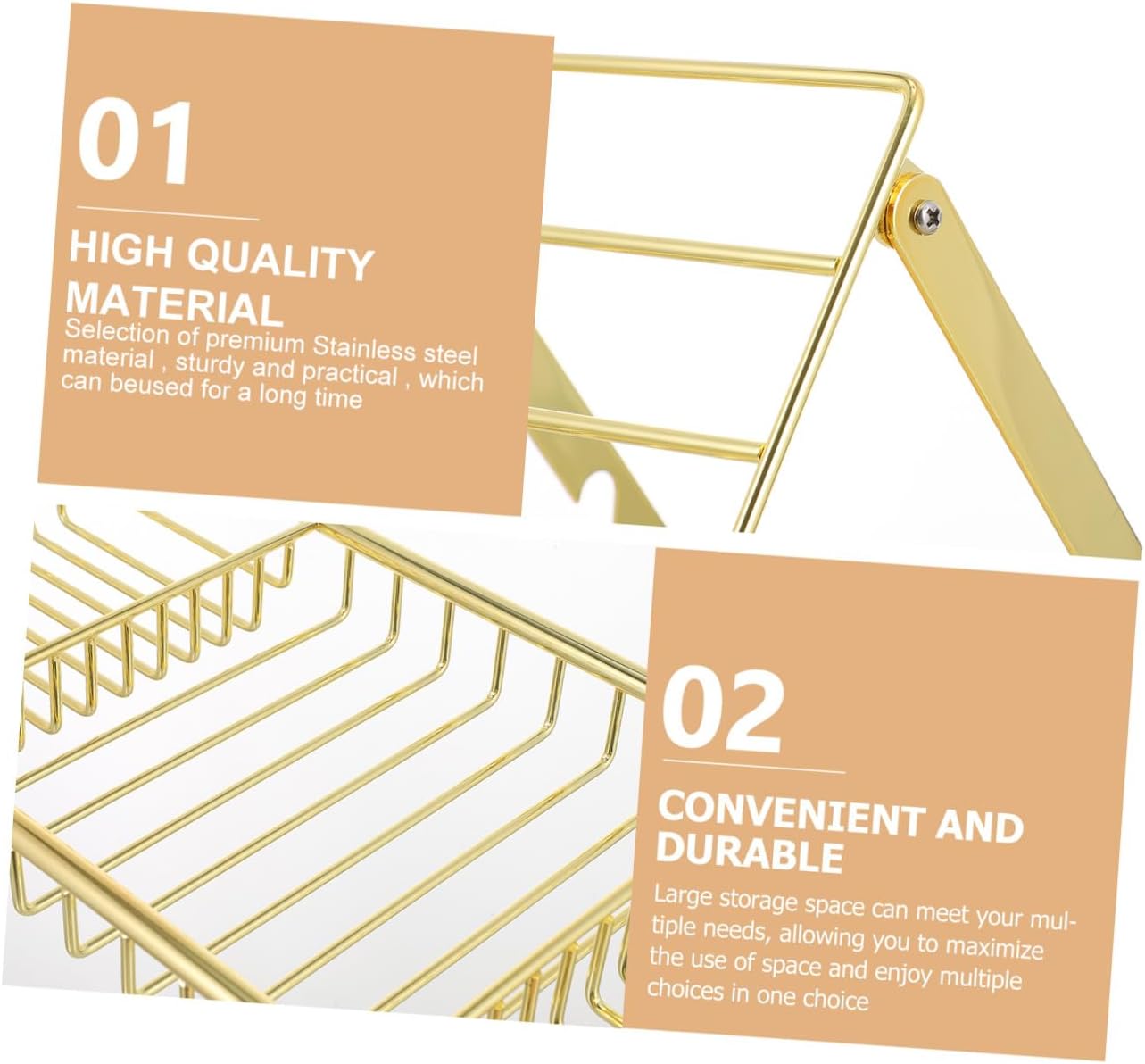 01

HIGH QUALITY MATERIAL

Selection of premium Stainless steel material , sturdy and practical , which can beused for a long time

02

CONVENIENT AND DURABLE

Large storage space can meet your multiple needs, allowing you to maximize the use of space and enjoy multiple choices in one choice