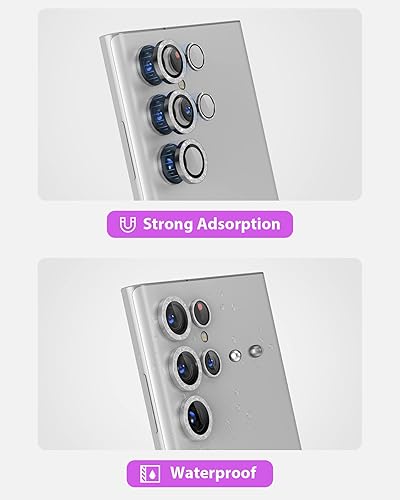 Strong Adsorption

Waterproof