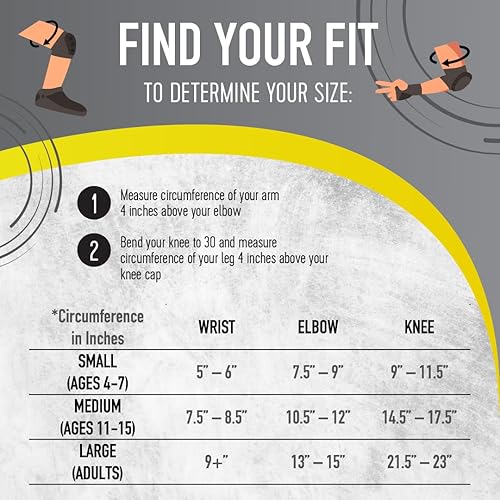 FIND YOUR FIT

TO DETERMINE YOUR SIZE:

1 Measure circumference of your arm 4 inches above your elbow

2 Bend your knee to 30 and measure circumference of your leg 4 inches above your knee cap

| *Circumference in Inches | WRIST | ELBOW | KNEE |
|---|---|---|---|
| SMALL (AGES 4-7) | 5" – 6" | 7.5" – 9" | 9" – 11.5" |
| MEDIUM (AGES 11-15) | 7.5" – 8.5" | 10.5" – 12" | 14.5" – 17.5" |
| LARGE (ADULTS) | 9+" | 13" – 15" | 21.5" – 23" |