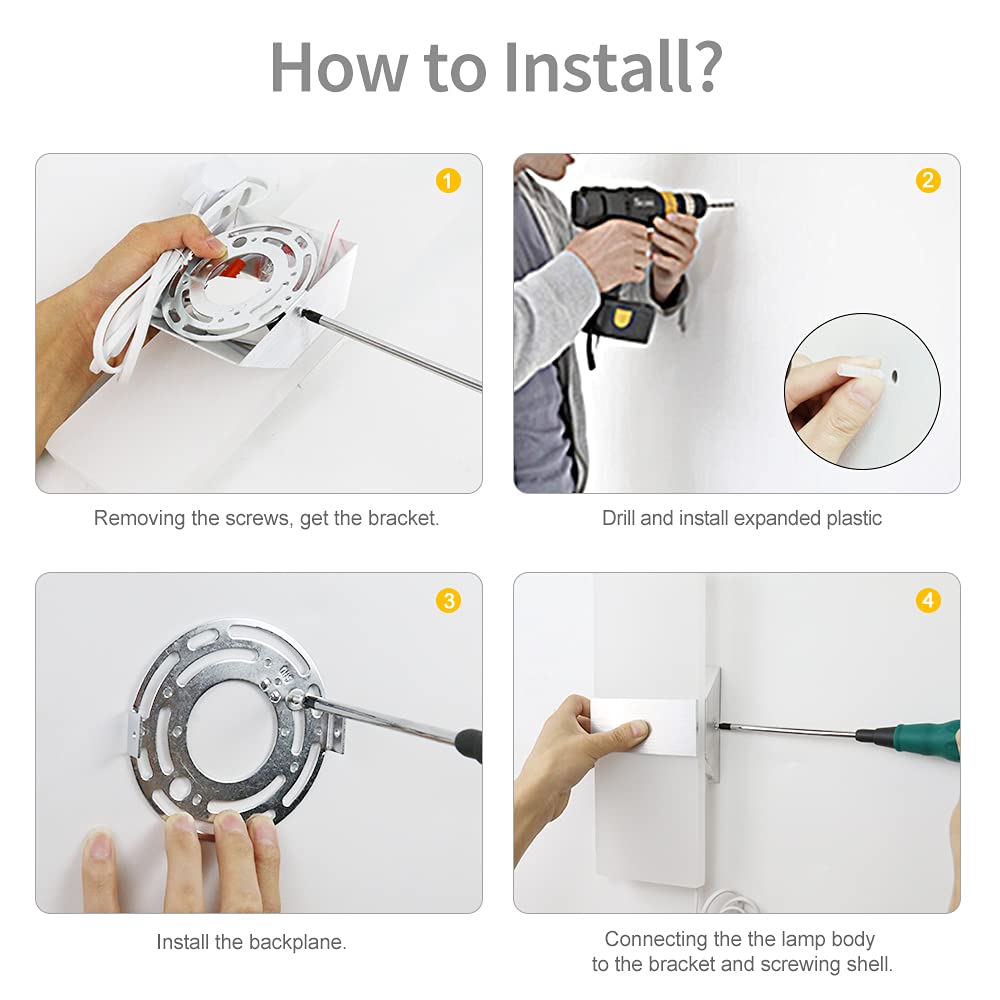 How to Install?

1

Removing the screws, get the bracket.

2

Drill and install expanded plastic

3

Install the backplane.

4

Connecting the the lamp body to the bracket and screwing shell.