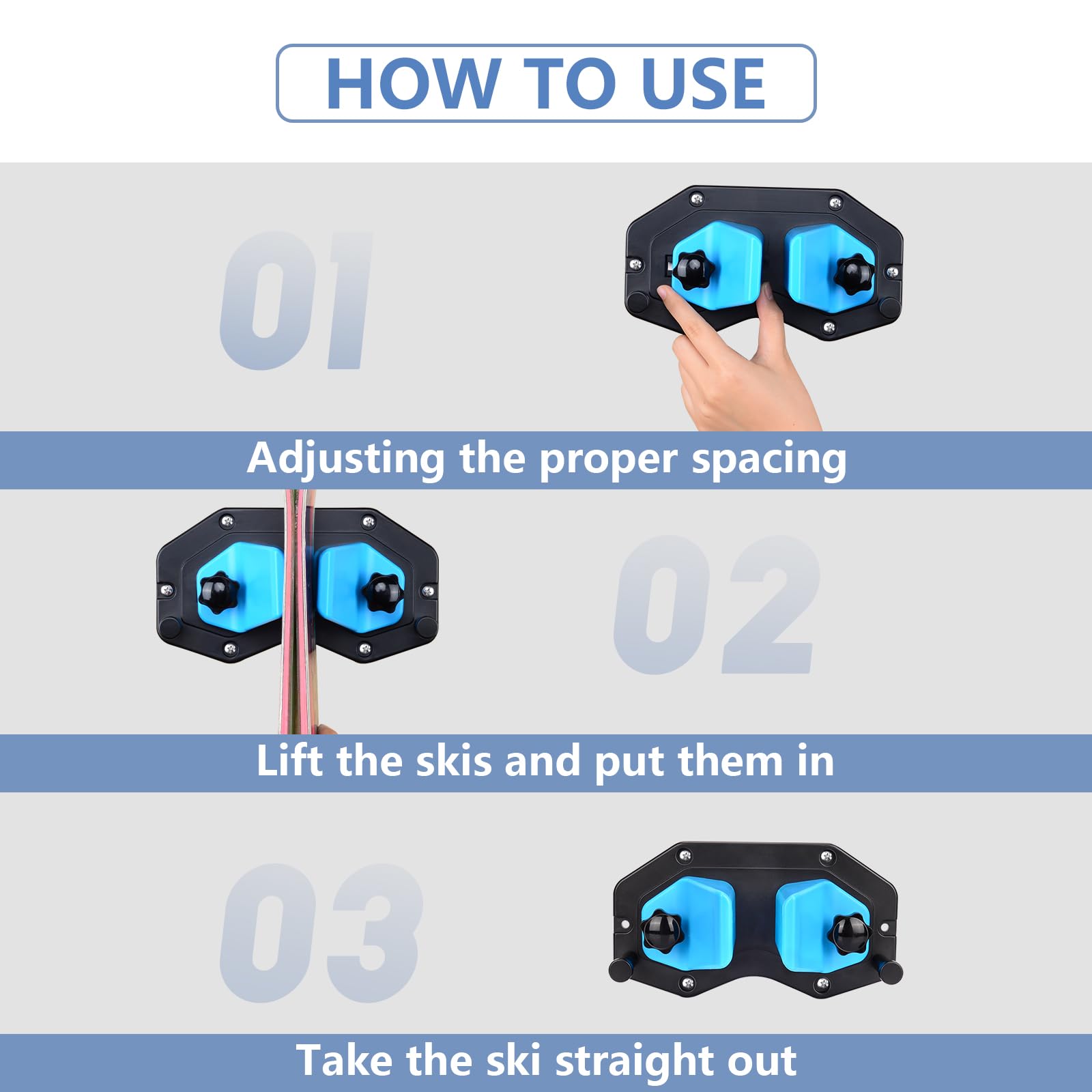 HOW TO USE

01

Adjusting the proper spacing

02

Lift the skis and put them in

03

Take the ski straight out