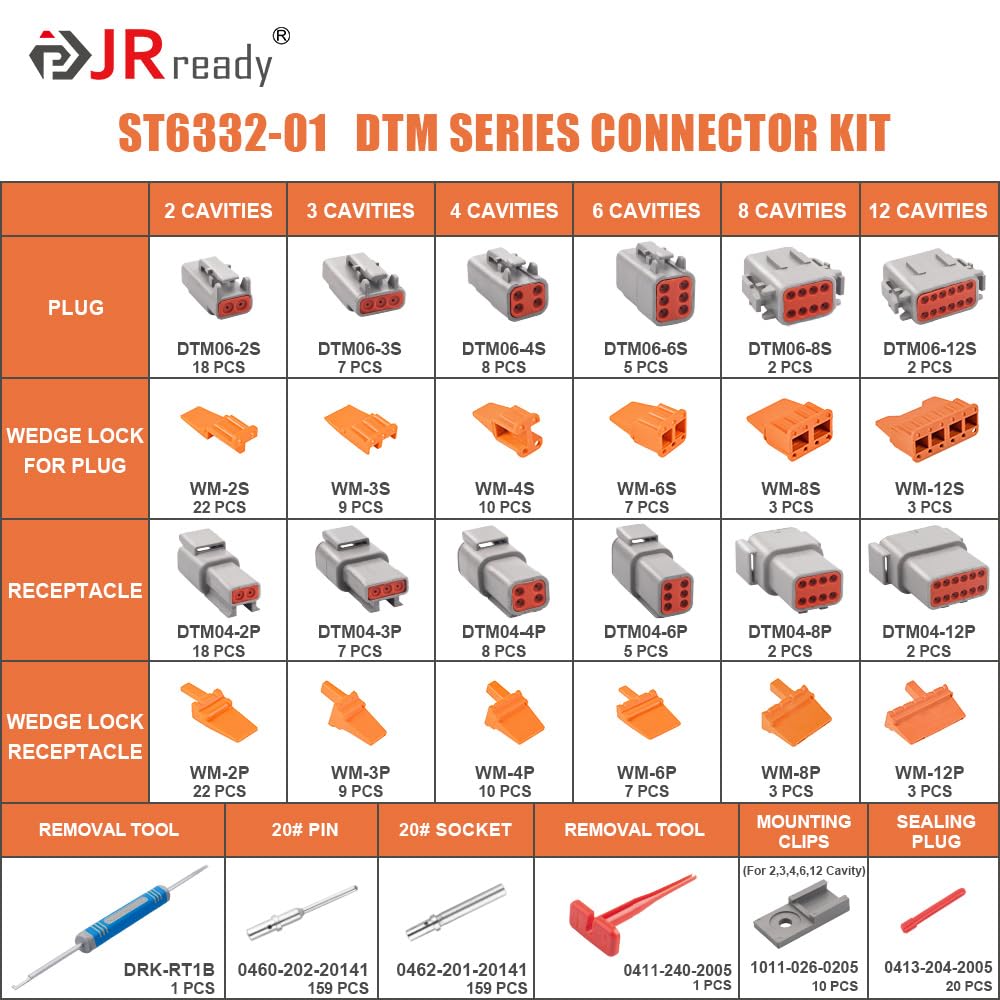 JRready®

ST6332-01 DTM SERIES CONNECTOR KIT

| | 2 CAVITIES | 3 CAVITIES | 4 CAVITIES | 6 CAVITIES | 8 CAVITIES | 12 CAVITIES |
|---|---|---|---|---|---|---|
| PLUG | DTM06-2S 18 PCS | DTM06-3S 7 PCS | DTM06-4S 8 PCS | DTM06-6S 5 PCS | DTM06-8S 2 PCS | DTM06-12S 2 PCS |
| WEDGE LOCK FOR PLUG | WM-2S 22 PCS | WM-3S 9 PCS | WM-4S 10 PCS | WM-6S 7 PCS | WM-8S 3 PCS | WM-12S 3 PCS |
| RECEPTACLE | DTM04-2P 18 PCS | DTM04-3P 7 PCS | DTM04-4P 8 PCS | DTM04-6P 5 PCS | DTM04-8P 2 PCS | DTM04-12P 2 PCS |
| WEDGE LOCK RECEPTACLE | WM-2P 22 PCS | WM-3P 9 PCS | WM-4P 10 PCS | WM-6P 7 PCS | WM-8P 3 PCS | WM-12P 3 PCS |

| REMOVAL TOOL | 20# PIN | 20# SOCKET | REMOVAL TOOL | MOUNTING CLIPS | SEALING PLUG |
|---|---|---|---|---|---|
| DRK-RT1B 1 PCS | 0460-202-20141 159 PCS | 0462-201-20141 159 PCS | 0411-240-2005 1 PCS | (For 2,3,4,6,12 Cavity) 1011-026-0205 10 PCS | 0413-204-2005 20 PCS |