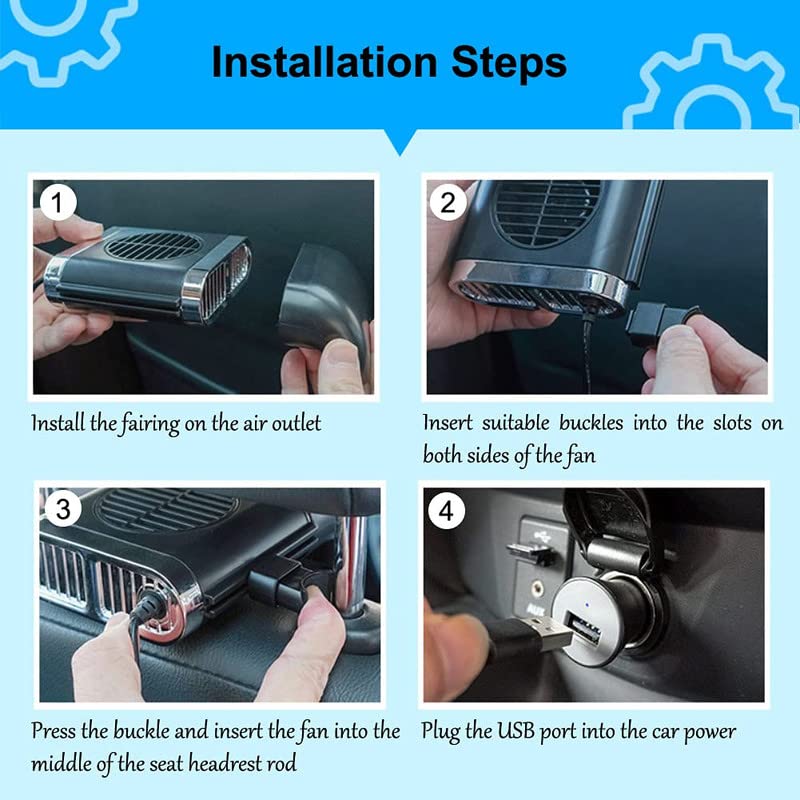 Installation Steps

1

Install the fairing on the air outlet

2

Insert suitable buckles into the slots on both sides of the fan

3

Press the buckle and insert the fan into the middle of the seat headrest rod

4

AUX

Plug the USB port into the car power