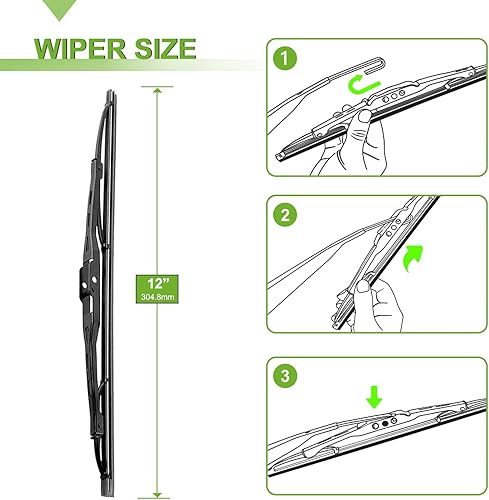 WIPER SIZE

12"
304.8mm

1

2

3