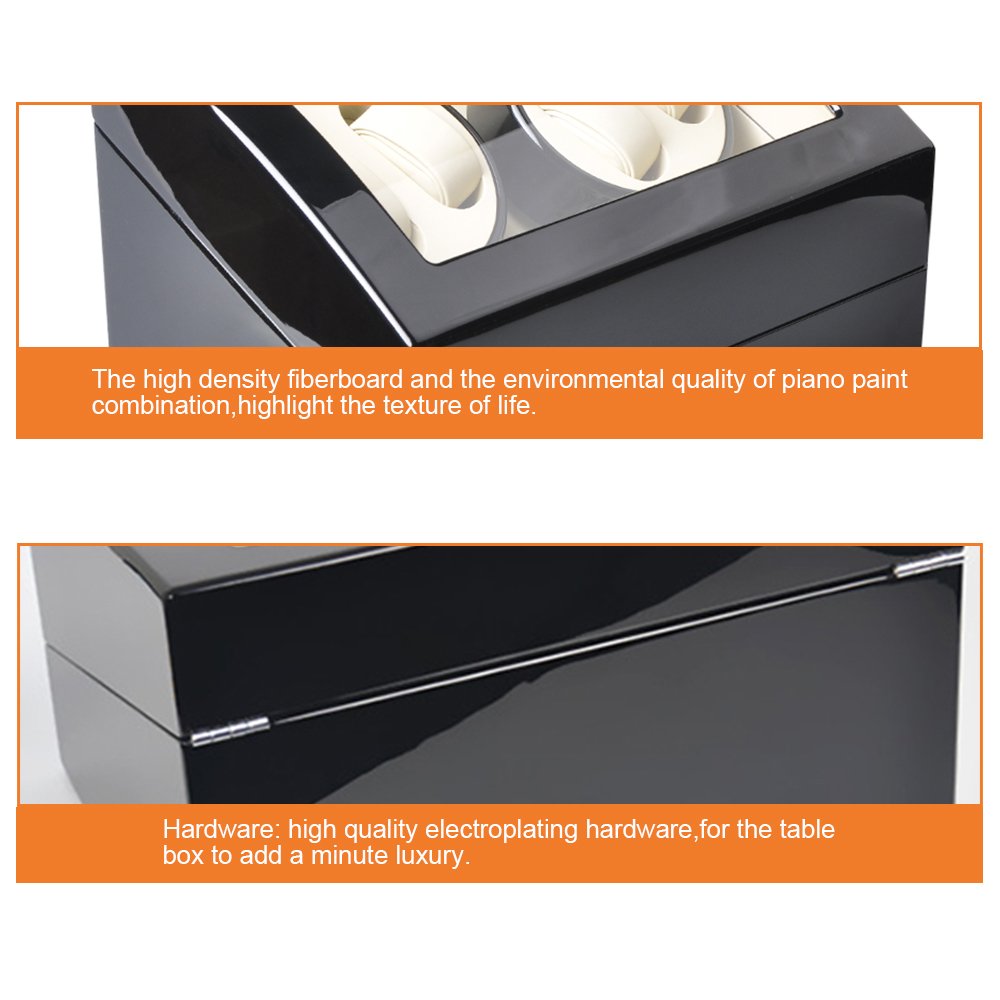 The high density fiberboard and the environmental quality of piano paint combination,highlight the texture of life.

Hardware: high quality electroplating hardware,for the table box to add a minute luxury.